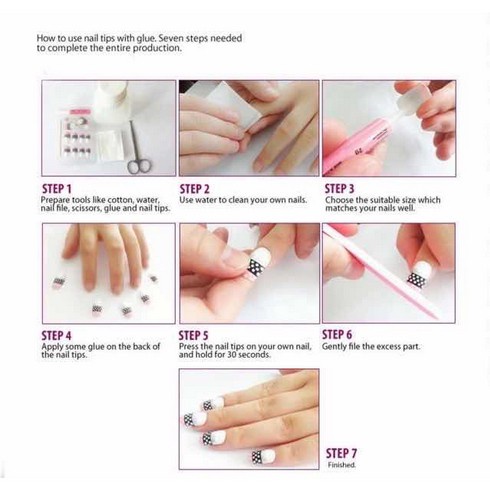 How to use nail tips with glue. Seven steps needed to complete the entire production.

STEP 1
Prepare tools like cotton, water, nail file, scissors, glue and nail tips.

STEP 2
Use water to clean your own nails.

STEP 3
Choose the suitable size which matches your nails well.

STEP 4
Apply some glue on the back of the nail tips.

STEP 5
Press the nail tips on your own nail, and hold for 30 seconds.

STEP 6
Gently file the excess part.

STEP 7
Finished.