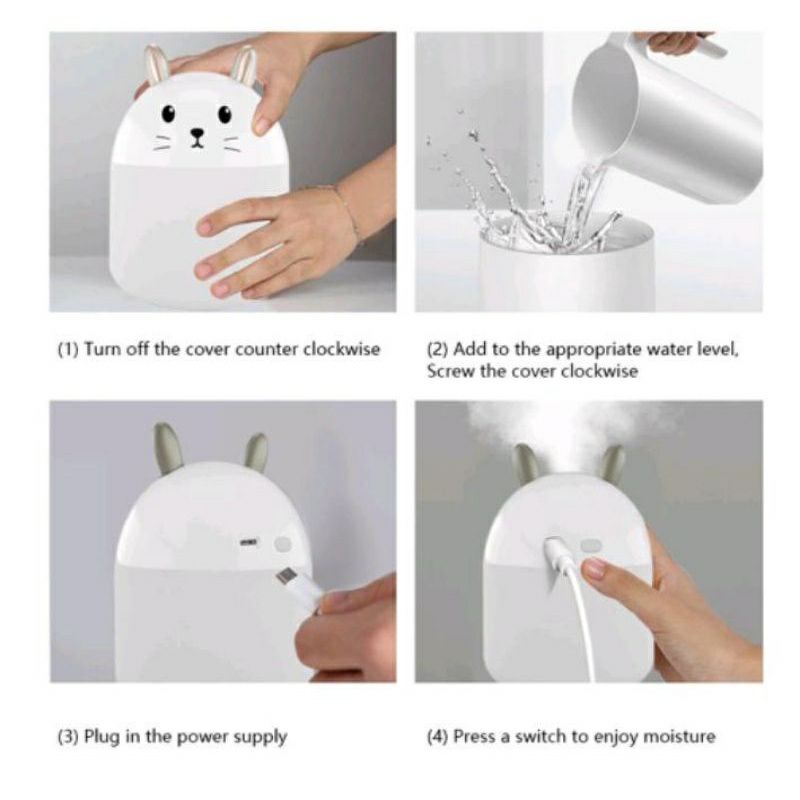 (1) Turn off the cover counter clockwise

(2) Add to the appropriate water level, Screw the cover clockwise

(3) Plug in the power supply

(4) Press a switch to enjoy moisture