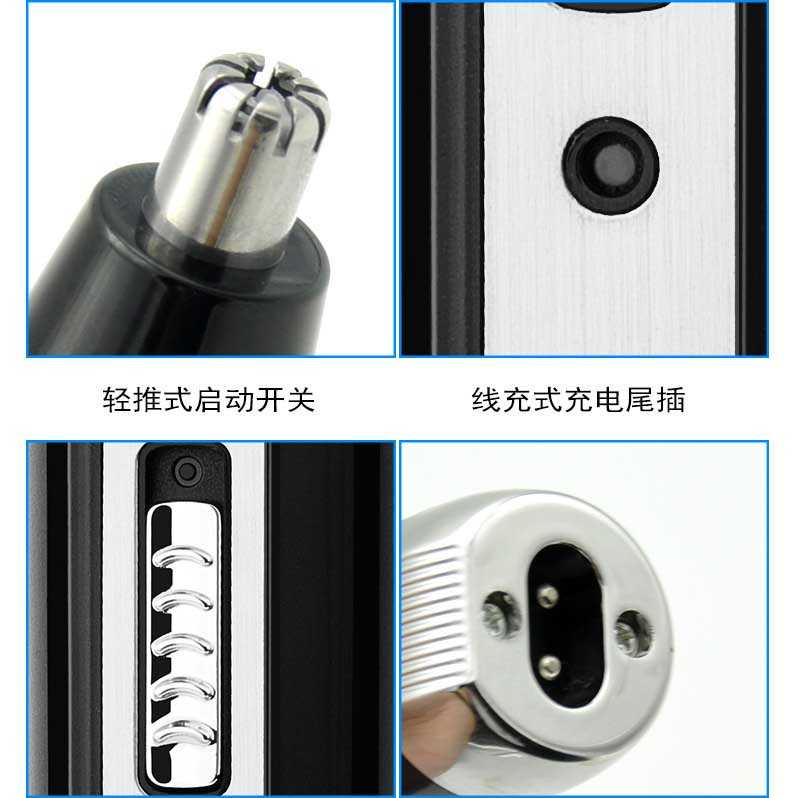 轻推式启动开关

线充式充电尾插