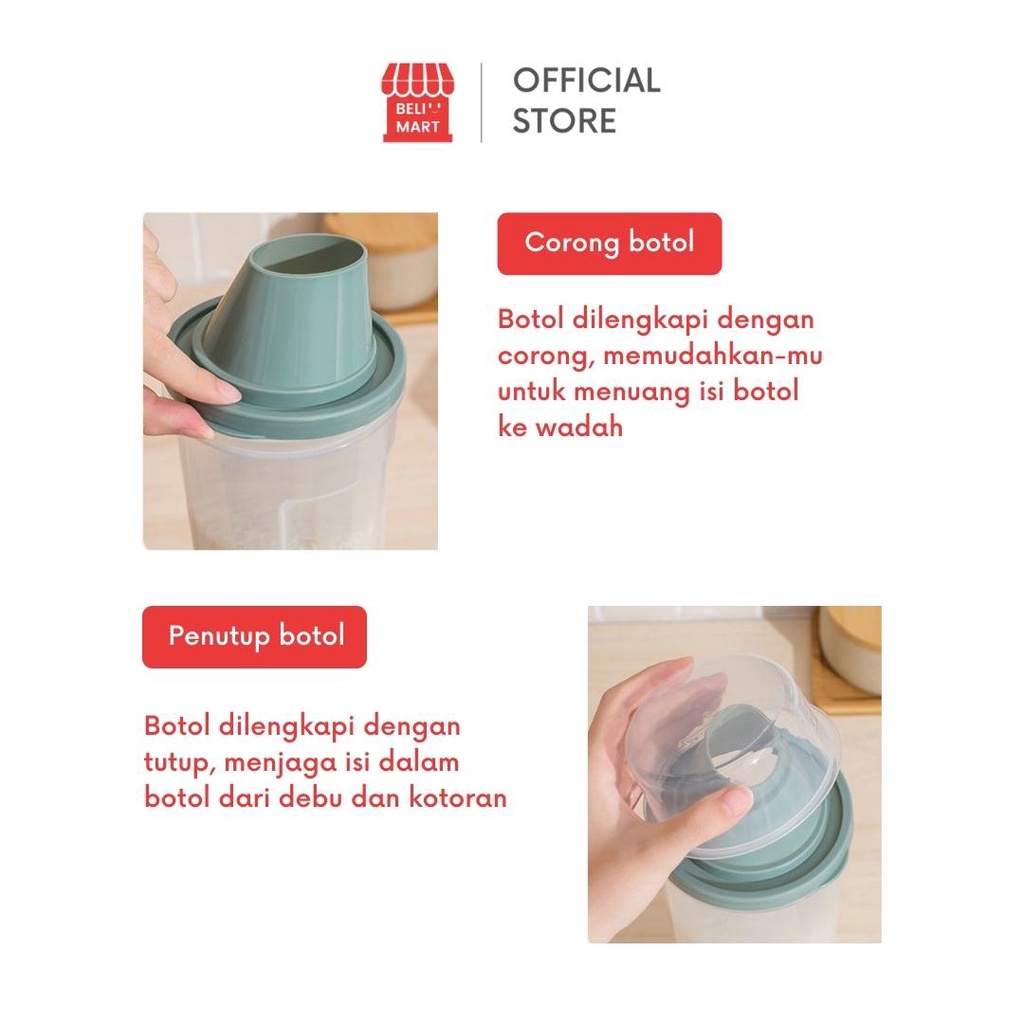 BELI MART

OFFICIAL STORE

Corong botol

Botol dilengkapi dengan corong, memudahkan-mu untuk menuang isi botol ke wadah

Penutup botol

Botol dilengkapi dengan tutup, menjaga isi dalam botol dari debu dan kotoran