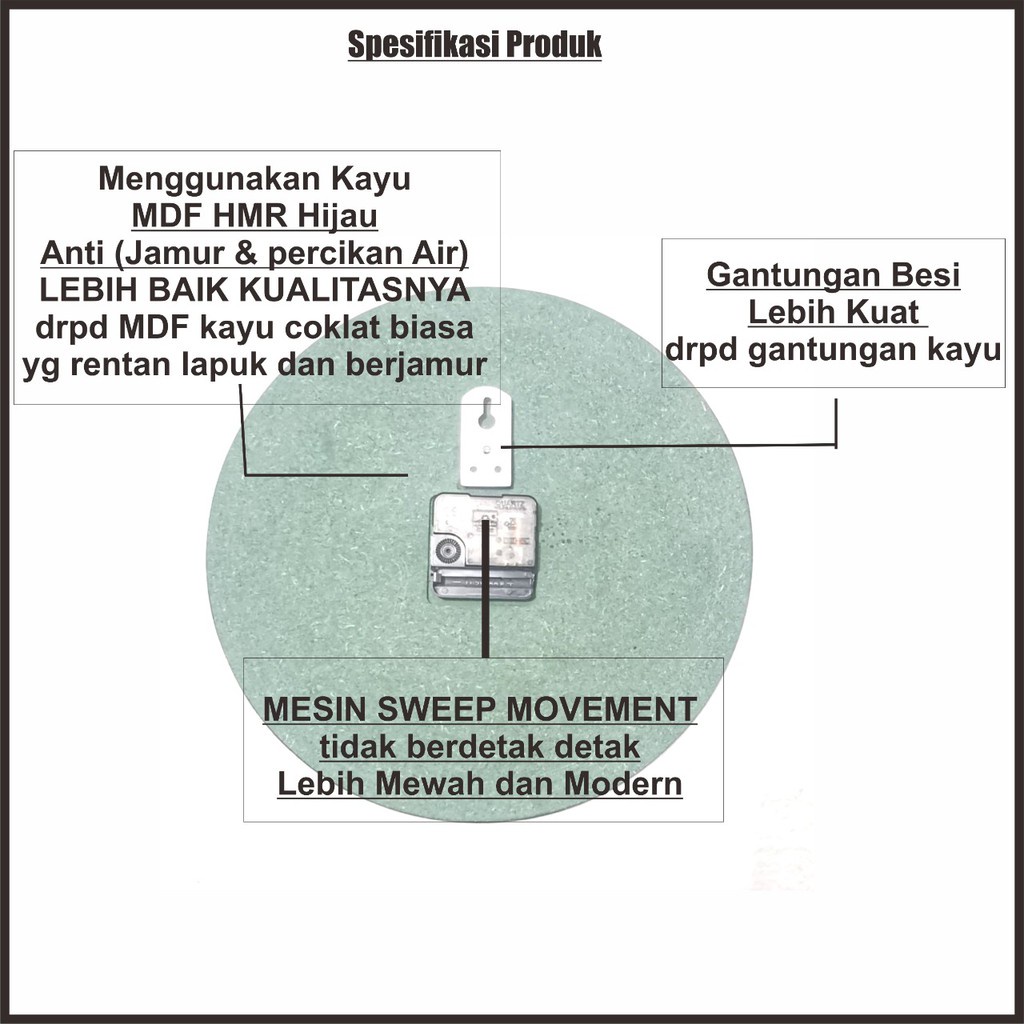 Spesifikasi Produk

Menggunakan Kayu
MDF HMR Hijau
Anti (Jamur & percikan Air)
LEBIH BAIK KUALITASNYA
drpd MDF kayu coklat biasa
yg rentan lapuk dan berjamur

Gantungan Besi
Lebih Kuat
drpd gantungan kayu

MESIN SWEEP MOVEMENT
tidak berdetak detak
Lebih Mewah dan Modern