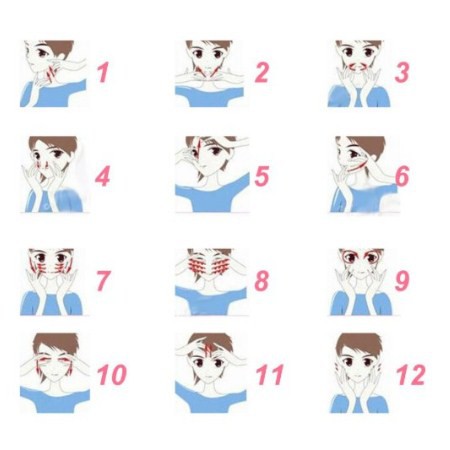 1
2
3
4
5
6
7
8
9
10
11
12