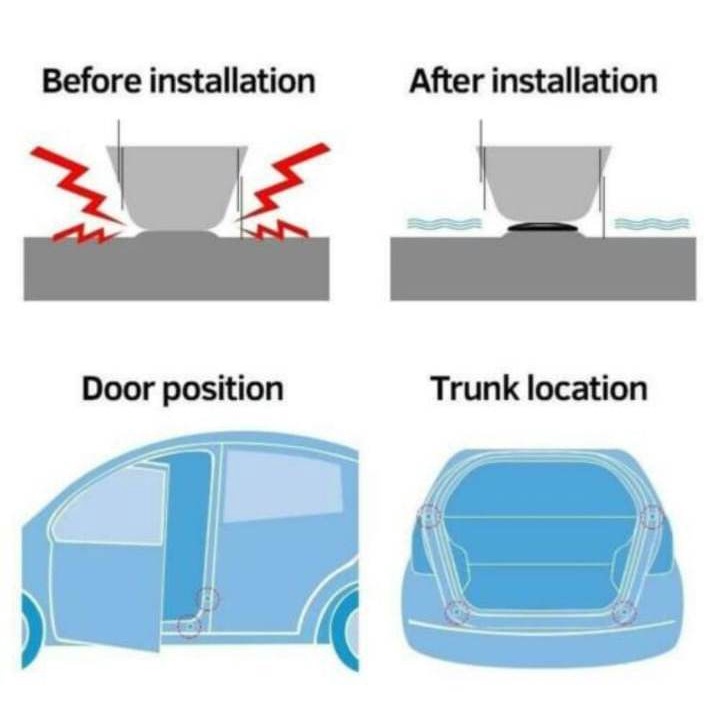 Before installation

After installation

Door position

Trunk location