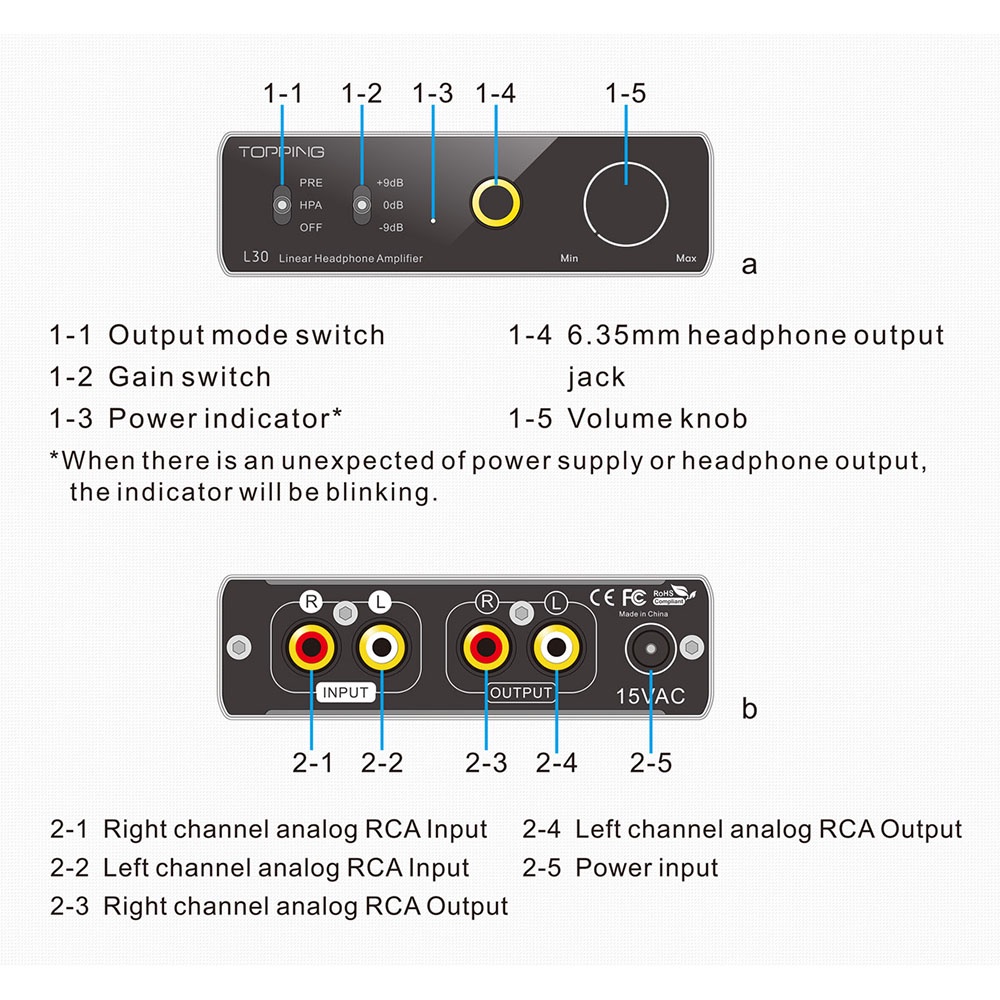 1-1 1-2 1-3 1-4 1-5

TOPPING

PRE
HPA
OFF

+9dB
0dB
-9dB

L30 Linear Headphone Amplifier

Min Max

a

1-1 Output mode switch
1-2 Gain switch
1-3 Power indicator*
1-4 6.35mm headphone output jack
1-5 Volume knob

*When there is an unexpected of power supply or headphone output, the indicator will be blinking.

R L R L

CE FC RoHS Compliant

Made in China

INPUT OUTPUT 15VAC

b

2-1 2-2 2-3 2-4 2-5

2-1 Right channel analog RCA Input
2-2 Left channel analog RCA Input
2-3 Right channel analog RCA Output
2-4 Left channel analog RCA Output
2-5 Power input