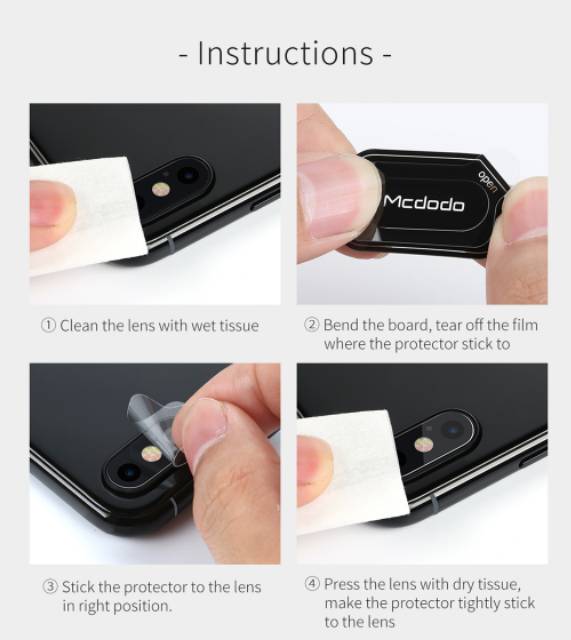 - Instructions -

Mcdodo

open

① Clean the lens with wet tissue

② Bend the board, tear off the film where the protector stick to

③ Stick the protector to the lens in right position.

④ Press the lens with dry tissue, make the protector tightly stick to the lens