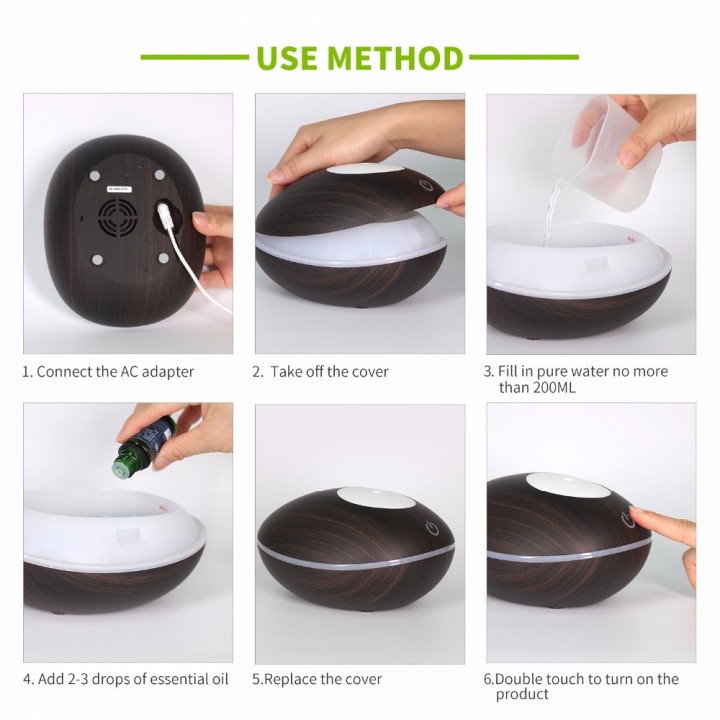 USE METHOD

1. Connect the AC adapter

2. Take off the cover

3. Fill in pure water no more than 200ML

4. Add 2-3 drops of essential oil

5.Replace the cover

6.Double touch to turn on the product