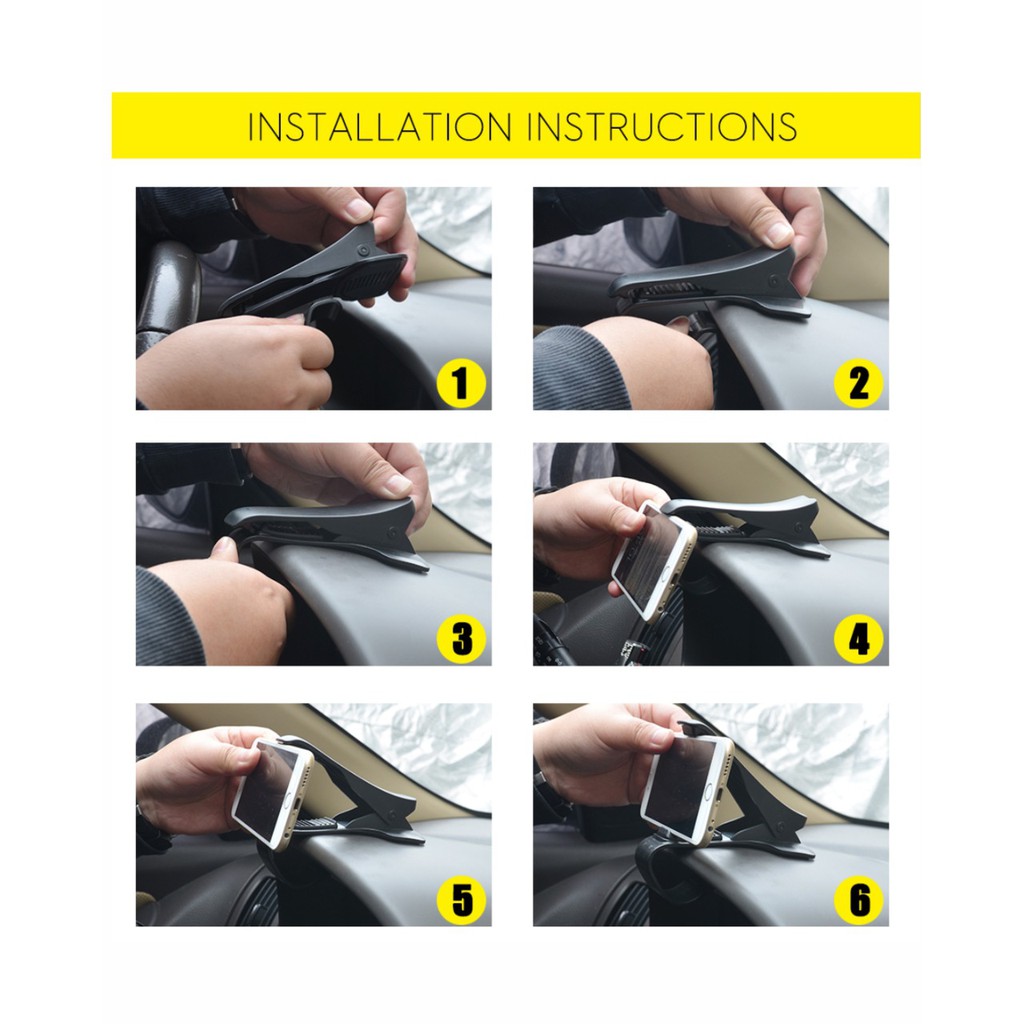 INSTALLATION INSTRUCTIONS

1

2

3

4

5

6