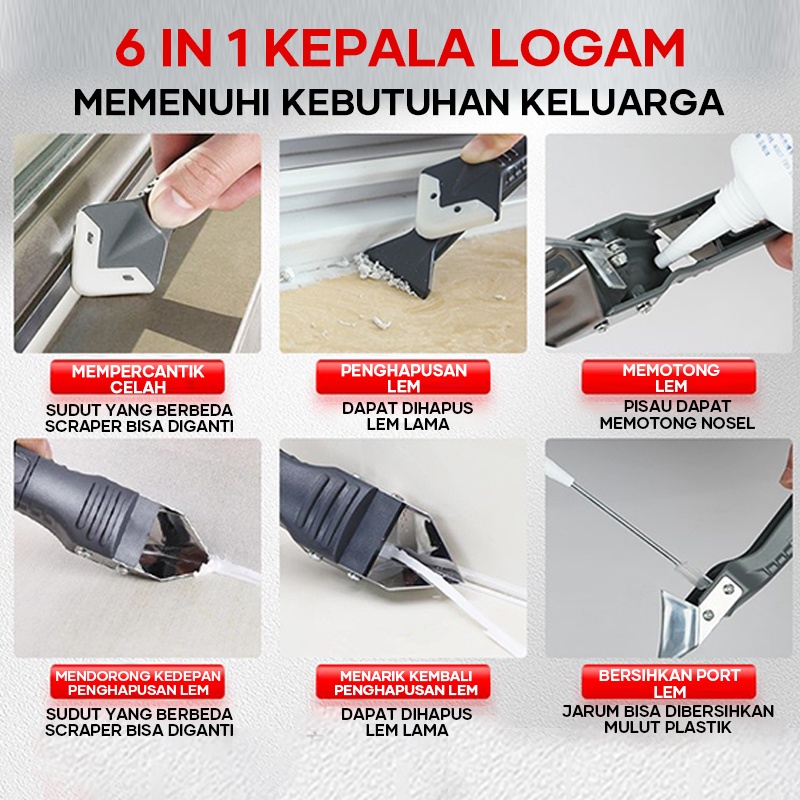 6 IN 1 KEPALA LOGAM
MEMENUHI KEBUTUHAN KELUARGA

MEMPERCANTIK CELAH
SUDUT YANG BERBEDA SCRAPER BISA DIGANTI

PENGHAPUSAN LEM
DAPAT DIHAPUS LEM LAMA

MEMOTONG LEM
PISAU DAPAT MEMOTONG NOSEL

MENDORONG KEDEPAN PENGHAPUSAN LEM
SUDUT YANG BERBEDA SCRAPER BISA DIGANTI

MENARIK KEMBALI PENGHAPUSAN LEM
DAPAT DIHAPUS LEM LAMA

BERSIHKAN PORT LEM
JARUM BISA DIBERSIHKAN MULUT PLASTIK