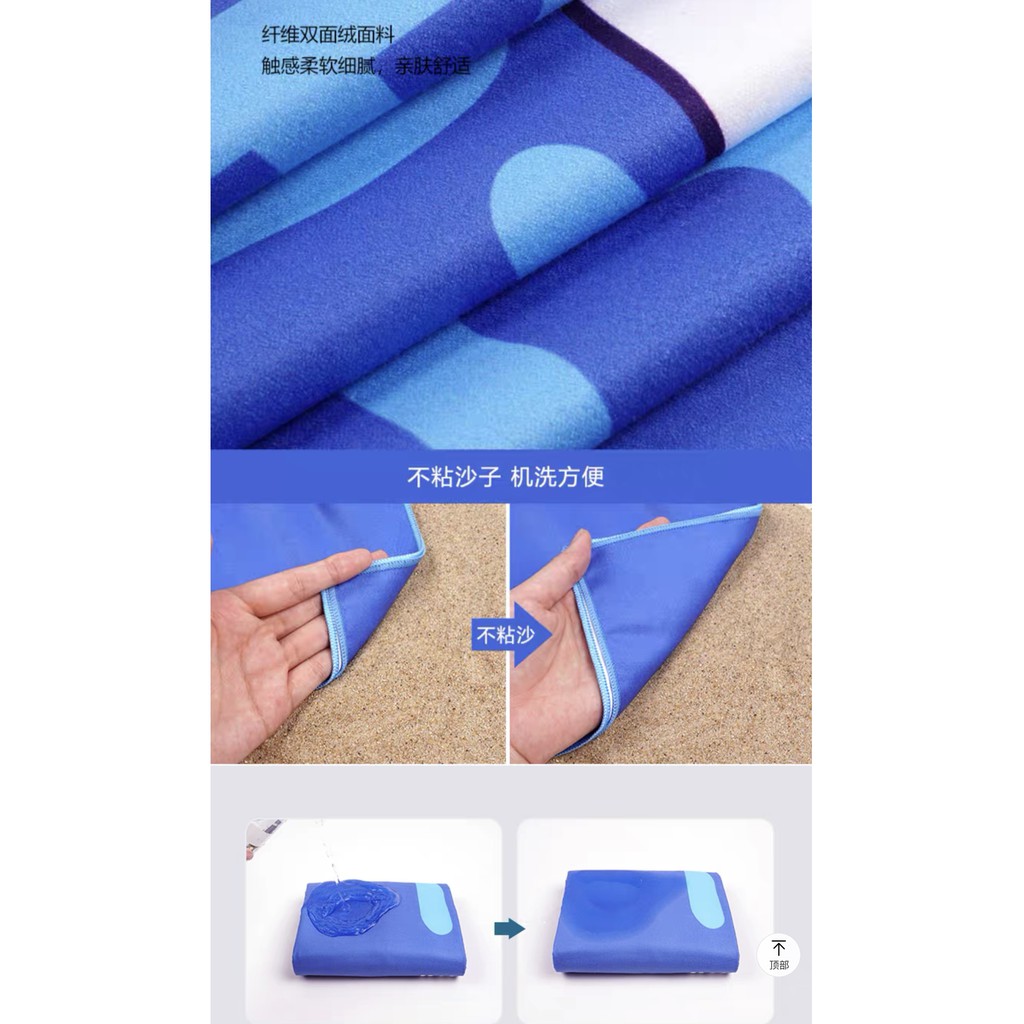 纤维双面绒面料
触感柔软细腻，亲肤舒适

不粘沙子 机洗方便

不粘沙

顶部