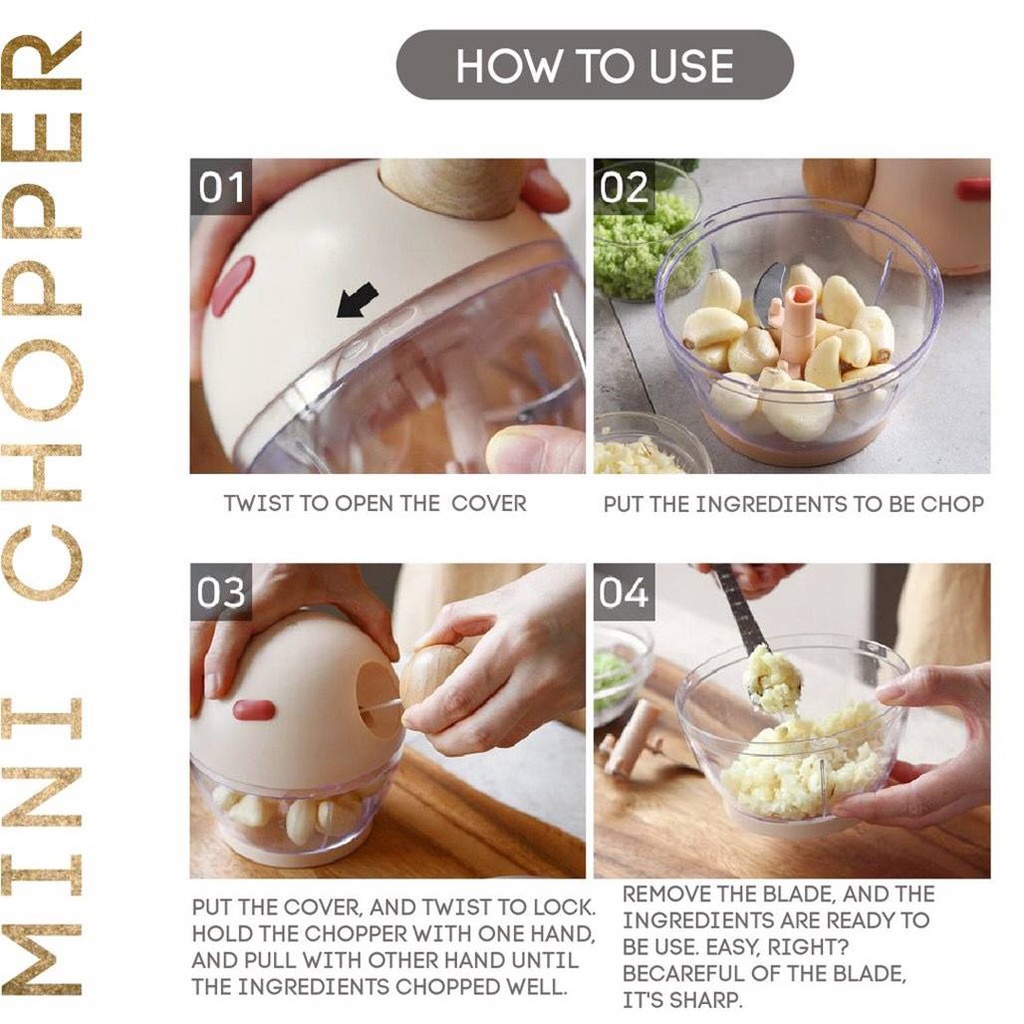 MINI CHOPPER

HOW TO USE

01

TWIST TO OPEN THE COVER

02

PUT THE INGREDIENTS TO BE CHOP

03

PUT THE COVER, AND TWIST TO LOCK. HOLD THE CHOPPER WITH ONE HAND, AND PULL WITH OTHER HAND UNTIL THE INGREDIENTS CHOPPED WELL.

04

REMOVE THE BLADE, AND THE INGREDIENTS ARE READY TO BE USE. EASY, RIGHT? BECAREFUL OF THE BLADE, IT'S SHARP.