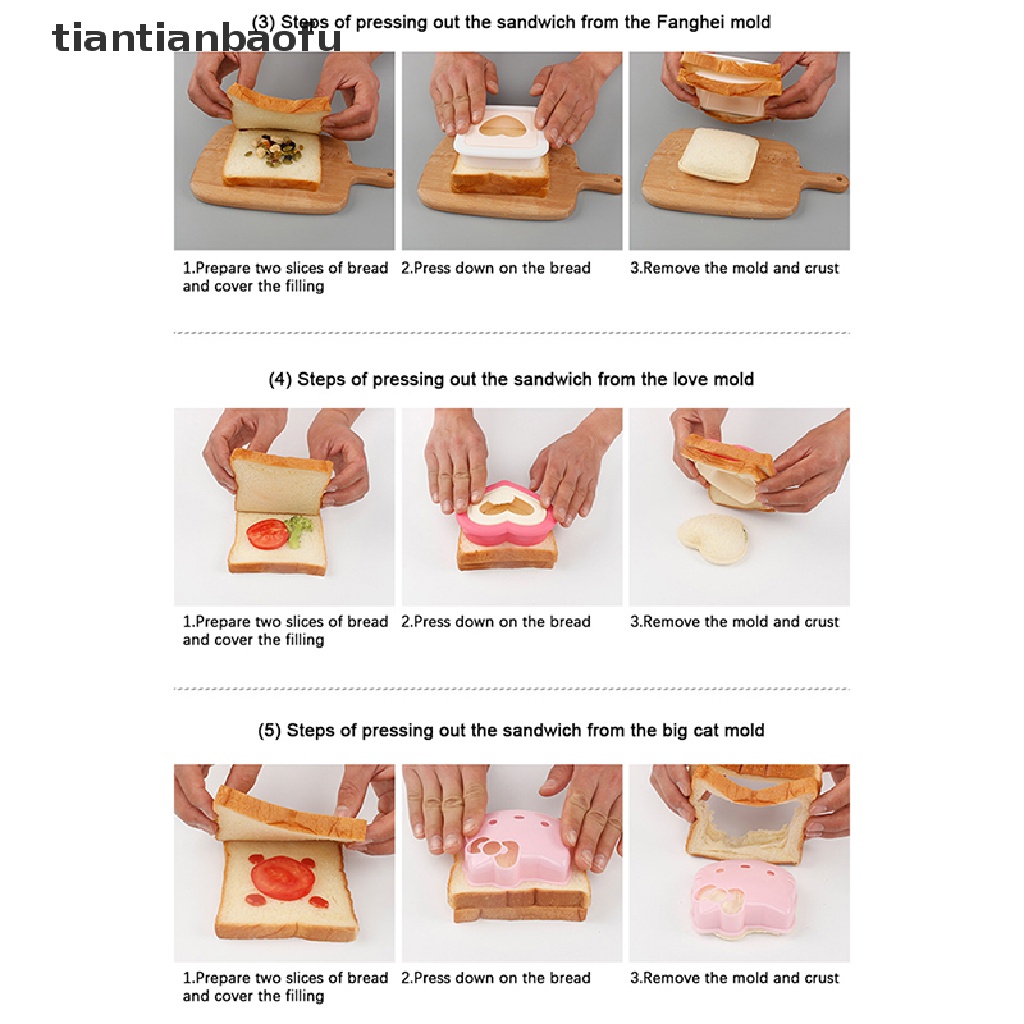 tiantianbaofu

(3) Steps of pressing out the sandwich from the Fanghei mold

1.Prepare two slices of bread and cover the filling

2.Press down on the bread

3.Remove the mold and crust

(4) Steps of pressing out the sandwich from the love mold

1.Prepare two slices of bread and cover the filling

2.Press down on the bread

3.Remove the mold and crust

(5) Steps of pressing out the sandwich from the big cat mold

1.Prepare two slices of bread and cover the filling

2.Press down on the bread

3.Remove the mold and crust