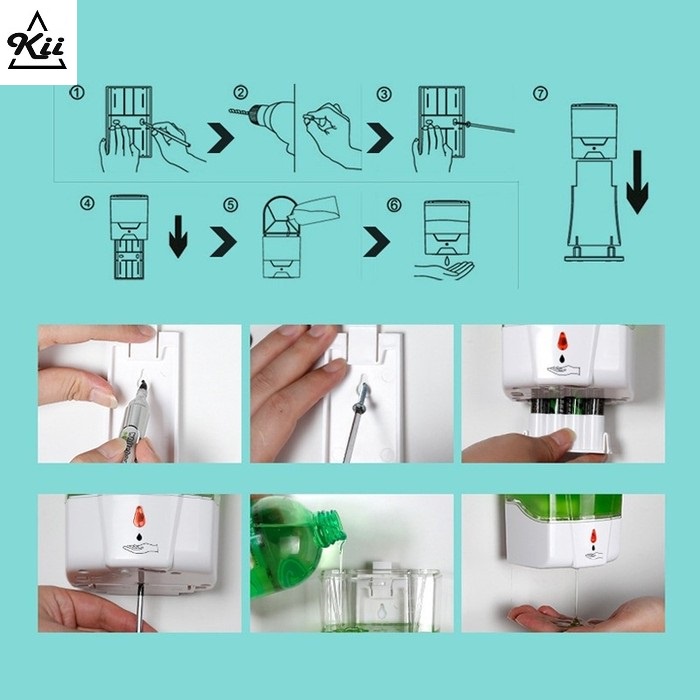 Kii

①

②

③

⑦

④

⑤

⑥