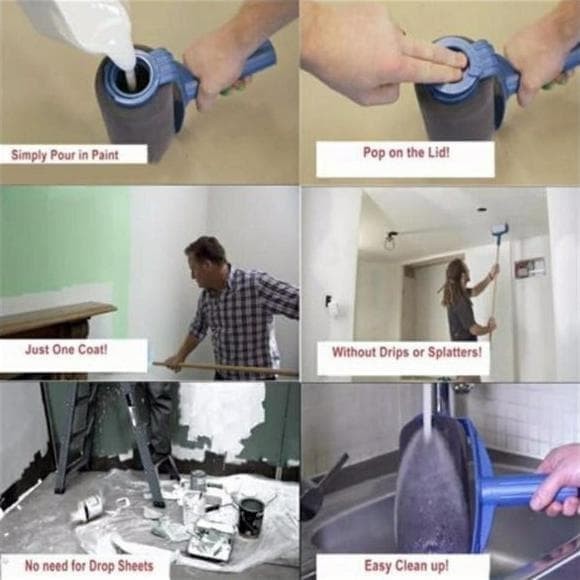 Simply Pour in Paint

Pop on the Lid!

Just One Coat!

Without Drips or Splatters!

No need for Drop Sheets

Easy Clean up!