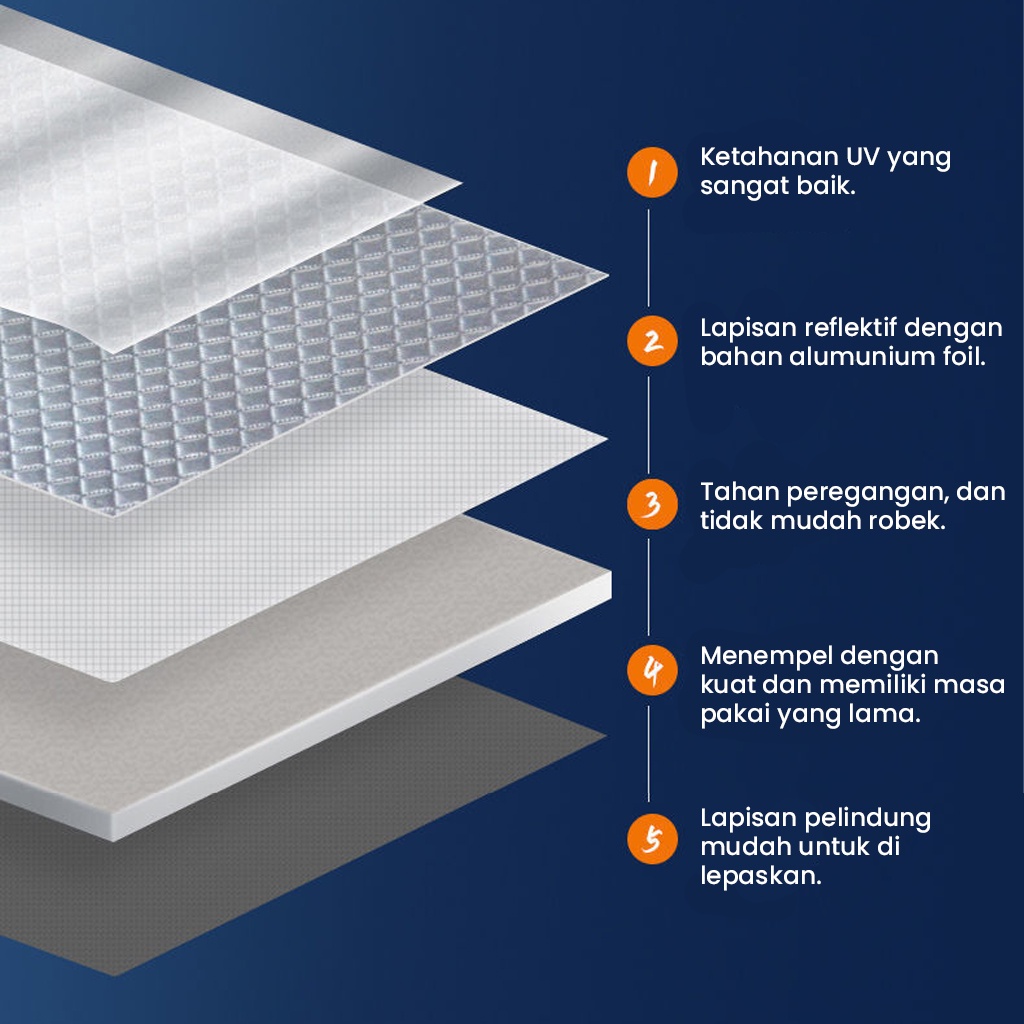 1 Ketahanan UV yang sangat baik.

2 Lapisan reflektif dengan bahan alumunium foil.

3 Tahan peregangan, dan tidak mudah robek.

4 Menempel dengan kuat dan memiliki masa pakai yang lama.

5 Lapisan pelindung mudah untuk di lepaskan.