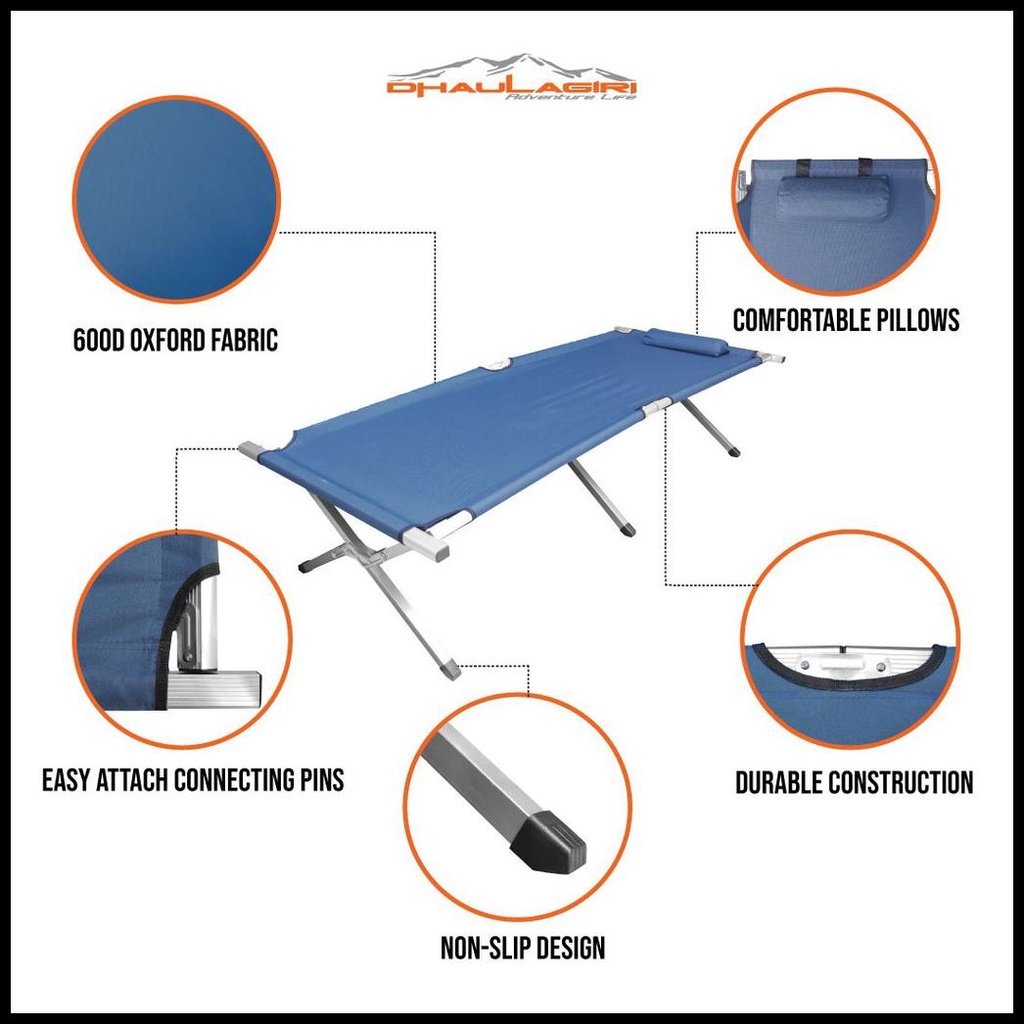 DHAULAGIRI
Adventure Life

600D OXFORD FABRIC

COMFORTABLE PILLOWS

EASY ATTACH CONNECTING PINS

DURABLE CONSTRUCTION

NON-SLIP DESIGN