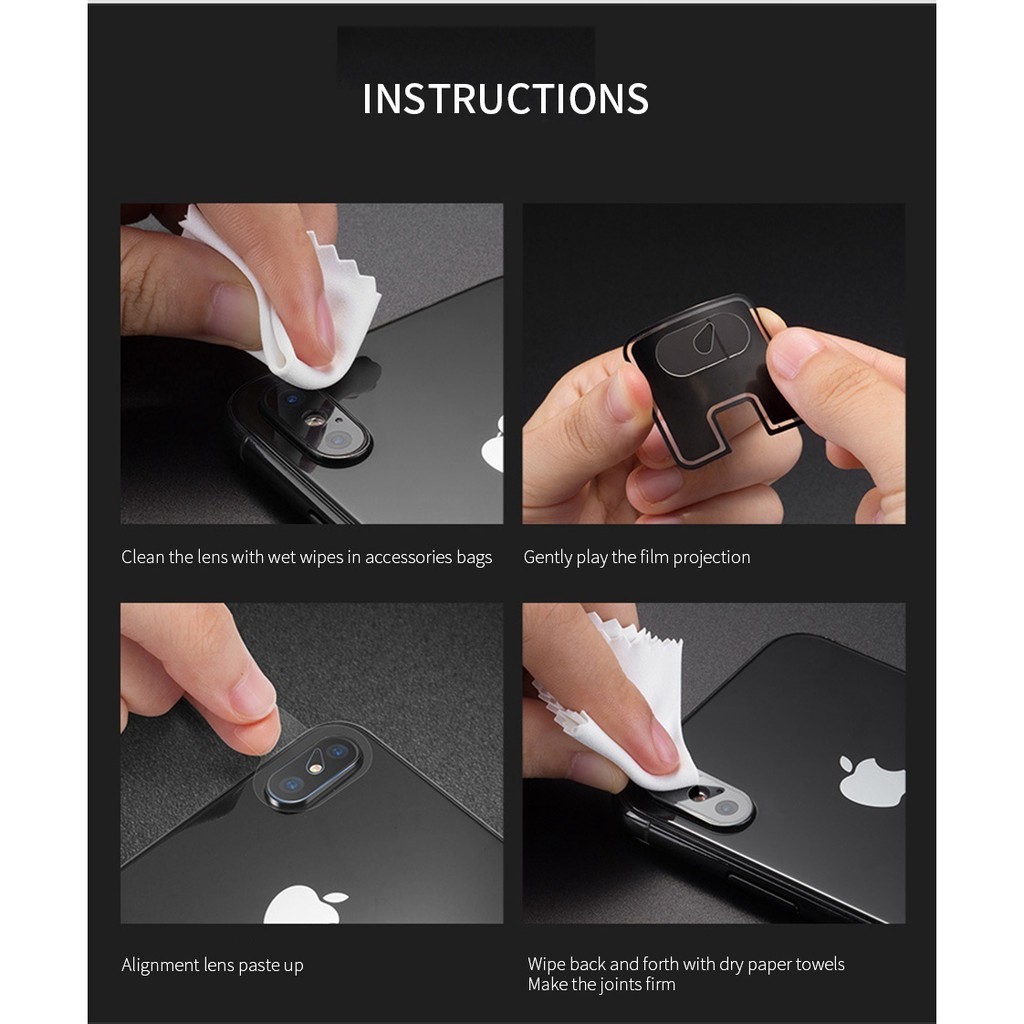 INSTRUCTIONS

Clean the lens with wet wipes in accessories bags

Gently play the film projection

Alignment lens paste up

Wipe back and forth with dry paper towels
Make the joints firm