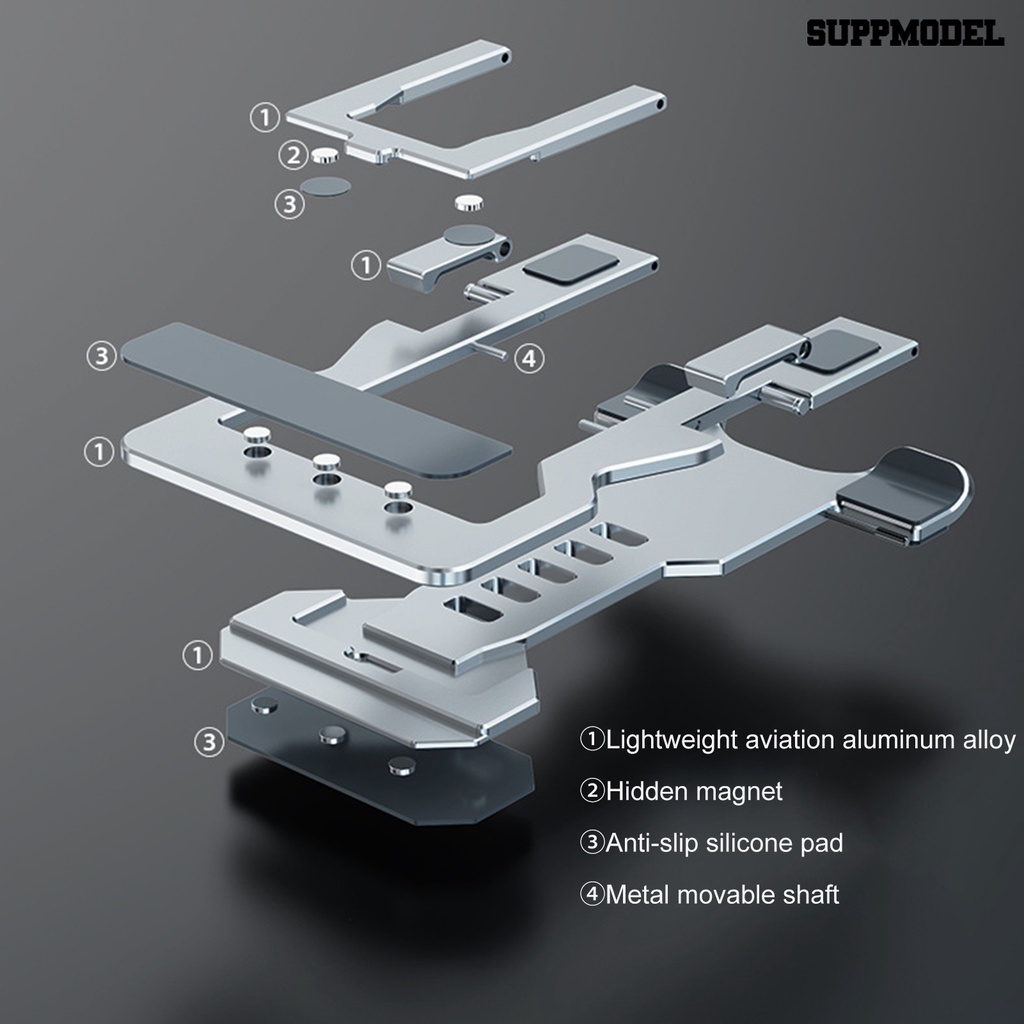 SUPPMODEL

①
②
③
①
③
④
①
①
③

①Lightweight aviation aluminum alloy

②Hidden magnet

③Anti-slip silicone pad

④Metal movable shaft