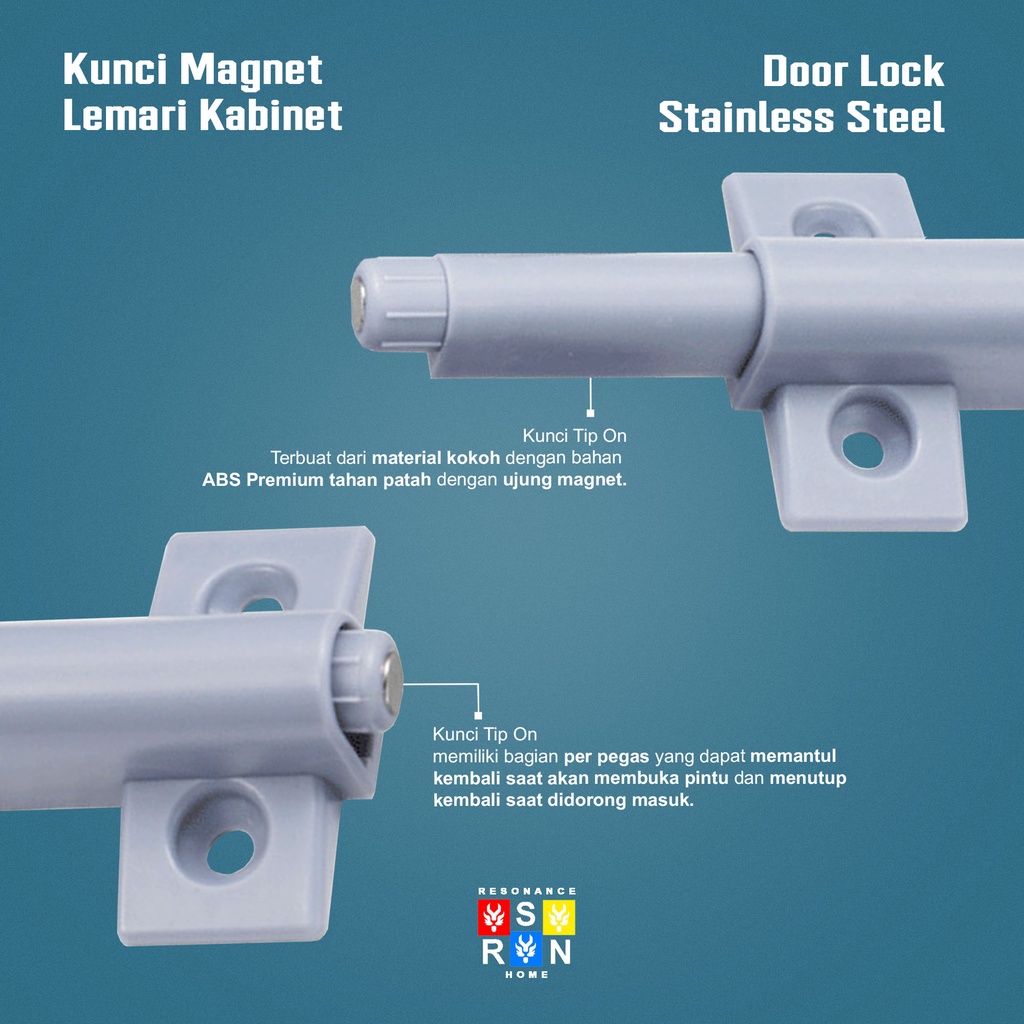 Kunci Magnet
Lemari Kabinet

Door Lock
Stainless Steel

Kunci Tip On
Terbuat dari material kokoh dengan bahan ABS Premium tahan patah dengan ujung magnet.

Kunci Tip On
memiliki bagian per pegas yang dapat memantul kembali saat akan membuka pintu dan menutup kembali saat didorong masuk.

RESONANCE
S
R N
HOME