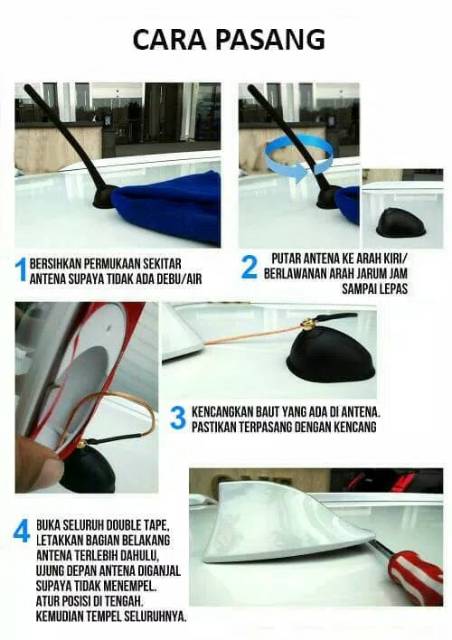 CARA PASANG

1 BERSIHKAN PERMUKAAN SEKITAR ANTENA SUPAYA TIDAK ADA DEBU/AIR

2 PUTAR ANTENA KE ARAH KIRI/ BERLAWANAN ARAH JARUM JAM SAMPAI LEPAS

3 KENCANGKAN BAUT YANG ADA DI ANTENA. PASTIKAN TERPASANG DENGAN KENCANG

4 BUKA SELURUH DOUBLE TAPE, LETAKKAN BAGIAN BELAKANG ANTENA TERLEBIH DAHULU, UJUNG DEPAN ANTENA DIGANJAL SUPAYA TIDAK MENEMPEL. ATUR POSISI DI TENGAH. KEMUDIAN TEMPEL SELURUHNYA.