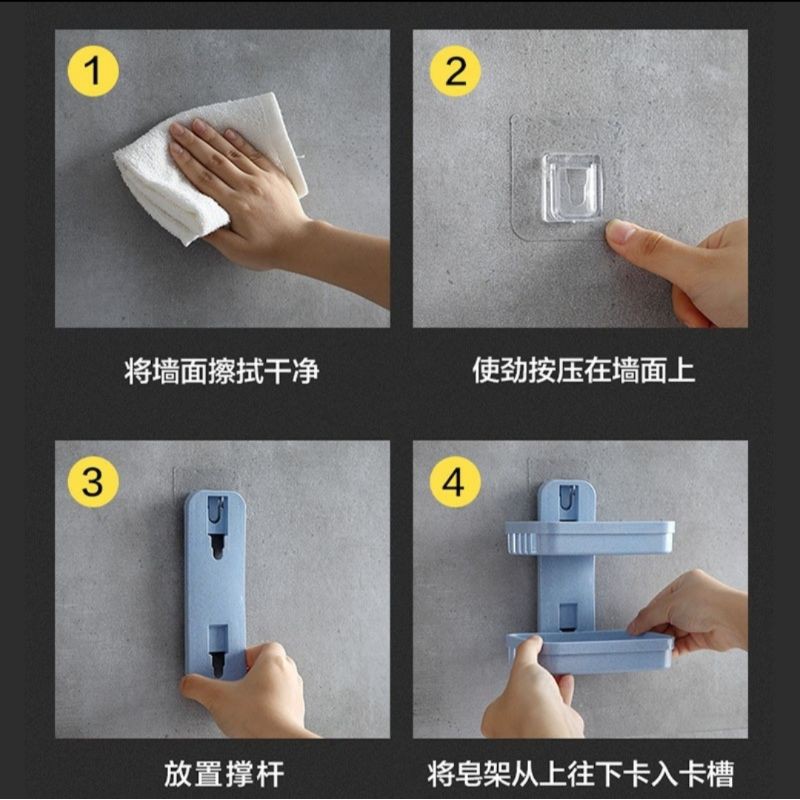 1

将墙面擦拭干净

2

使劲按压在墙面上

3

放置撑杆

4

将皂架从上往下卡入卡槽