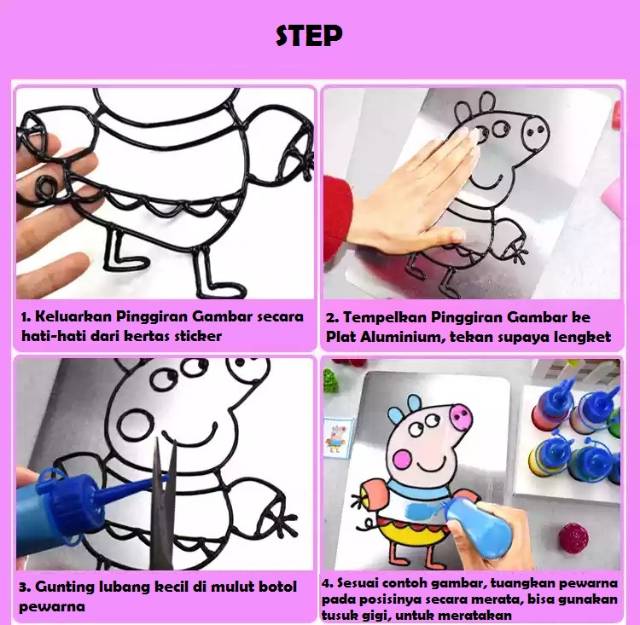 STEP

1. Keluarkan Pinggiran Gambar secara hati-hati dari kertas sticker

2. Tempelkan Pinggiran Gambar ke Plat Aluminium, tekan supaya lengket

3. Gunting lubang kecil di mulut botol pewarna

4. Sesuai contoh gambar, tuangkan pewarna pada posisinya secara merata, bisa gunakan tusuk gigi, untuk meratakan