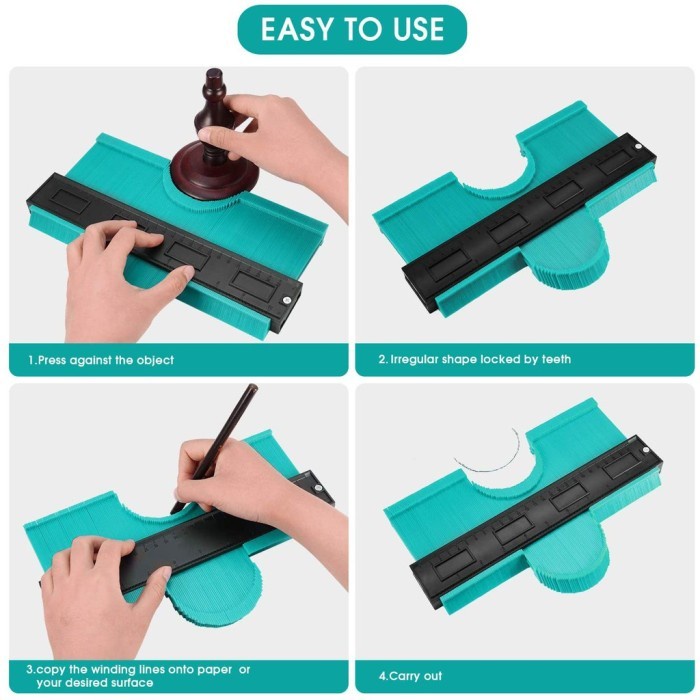 EASY TO USE

1.Press against the object

2. Irregular shape locked by teeth

3.copy the winding lines onto paper or your desired surface

4.Carry out