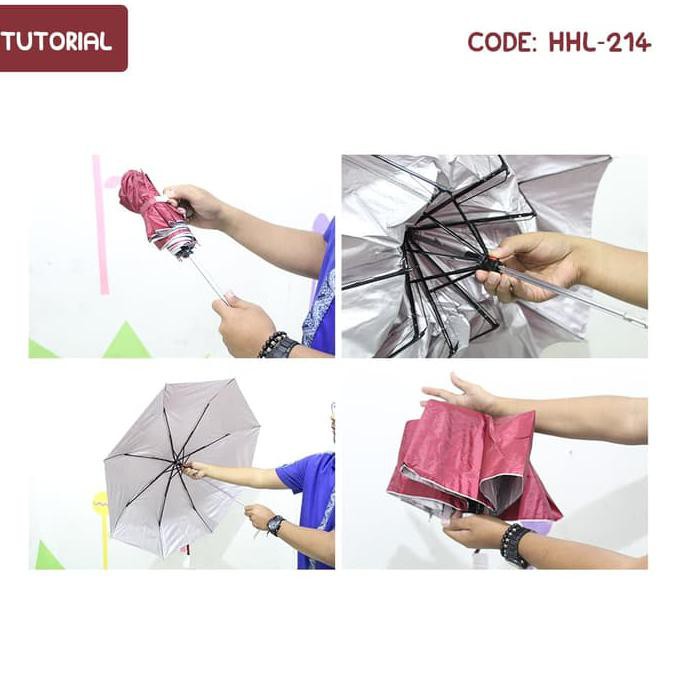 TUTORIAL

CODE: HHL-214