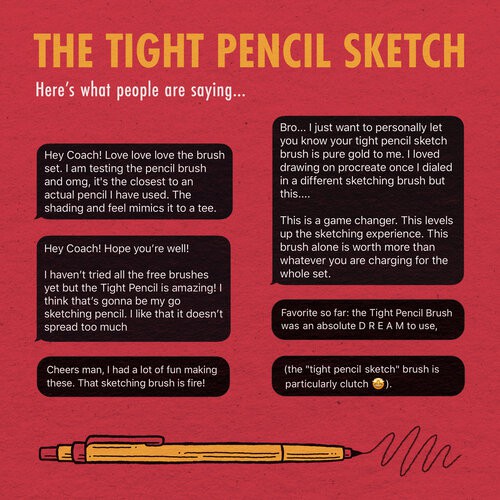 THE TIGHT PENCIL SKETCH

Here's what people are saying...

Hey Coach! Love love love the brush set. I am testing the pencil brush and omg, it's the closest to an actual pencil I have used. The shading and feel mimics it to a tee.

Hey Coach! Hope you're well!

I haven't tried all the free brushes yet but the Tight Pencil is amazing! I think that's gonna be my go sketching pencil. I like that it doesn't spread too much

Cheers man, I had a lot of fun making these. That sketching brush is fire!

Bro... I just want to personally let you know your tight pencil sketch brush is pure gold to me. I loved drawing on procreate once I dialed in a different sketching brush but this....

This is a game changer. This levels up the sketching experience. This brush alone is worth more than whatever you are charging for the whole set.

Favorite so far: the Tight Pencil Brush was an absolute D R E A M to use,

(the "tight pencil sketch" brush is particularly clutch 🤩).