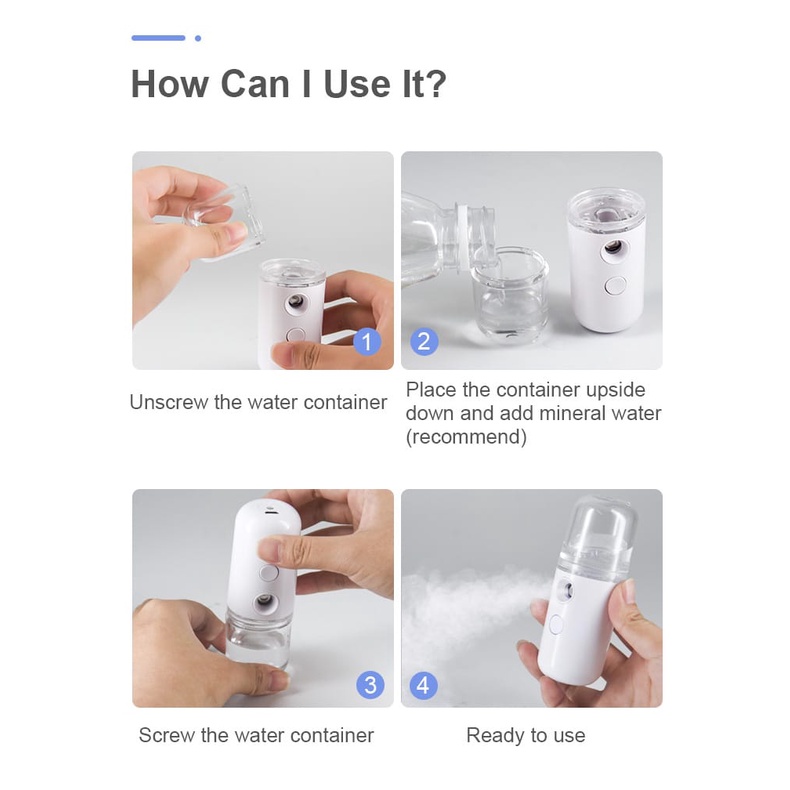 How Can I Use It?

1

2

Unscrew the water container

Place the container upside down and add mineral water (recommend)

3

4

Screw the water container

Ready to use