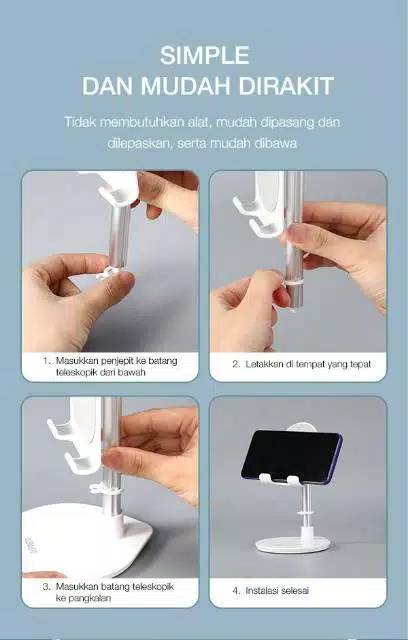 SIMPLE
DAN MUDAH DIRAKIT

Tidak membutuhkan alat, mudah dipasang dan dilepaskan, serta mudah dibawa

1. Masukkan penjepit ke batang teleskopik dari bawah

2. Letakkan di tempat yang tepat

3. Masukkan batang teleskopik ke pangkalan

4. Instalasi selesai