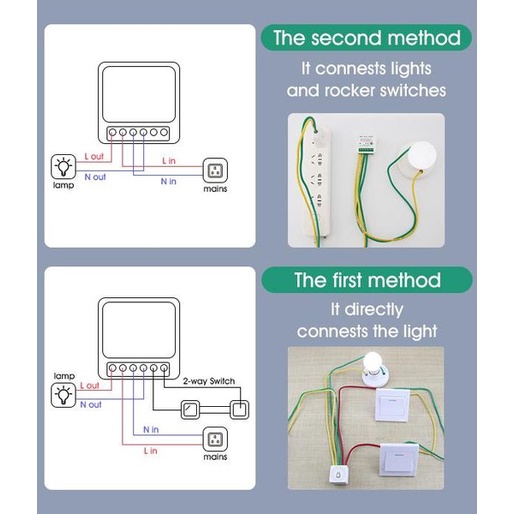 L out
L in
lamp
N out
N in
mains

The second method
It connests lights and rocker switches

lamp
L out
N out
2-way Switch
N in
L in
mains

The first method
It directly connests the light