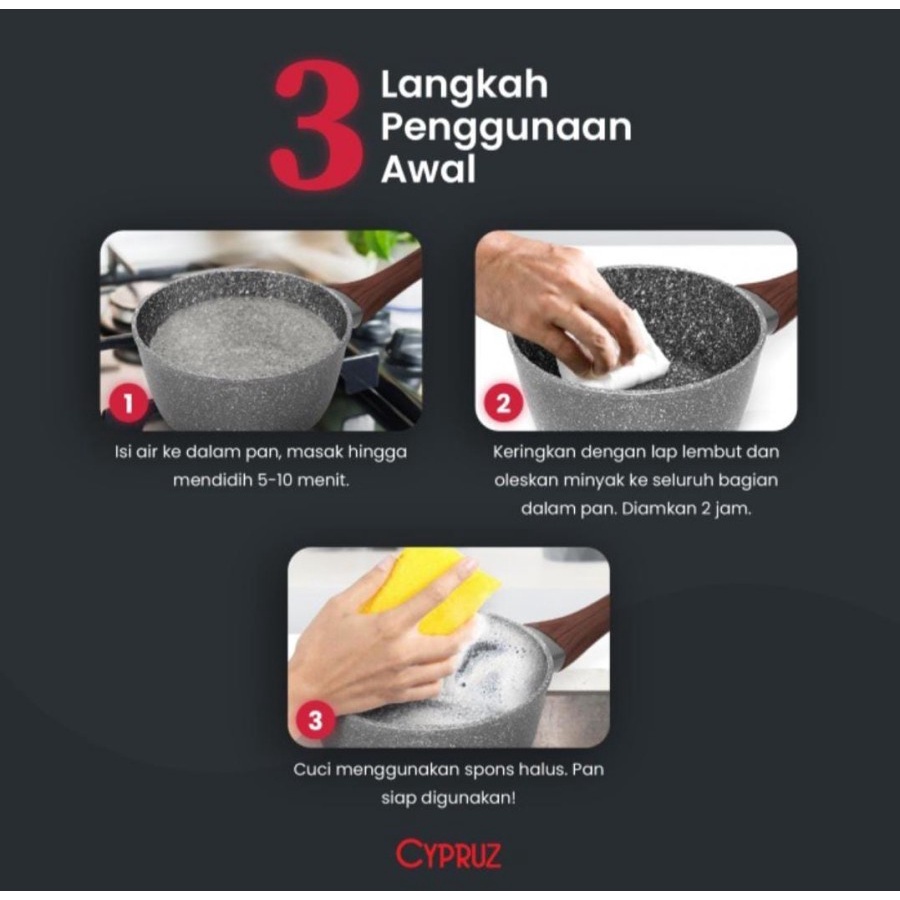 3 Langkah Penggunaan Awal

1

Isi air ke dalam pan, masak hingga mendidih 5-10 menit.

2

Keringkan dengan lap lembut dan oleskan minyak ke seluruh bagian dalam pan. Diamkan 2 jam.

3

Cuci menggunakan spons halus. Pan siap digunakan!

CYPRUZ