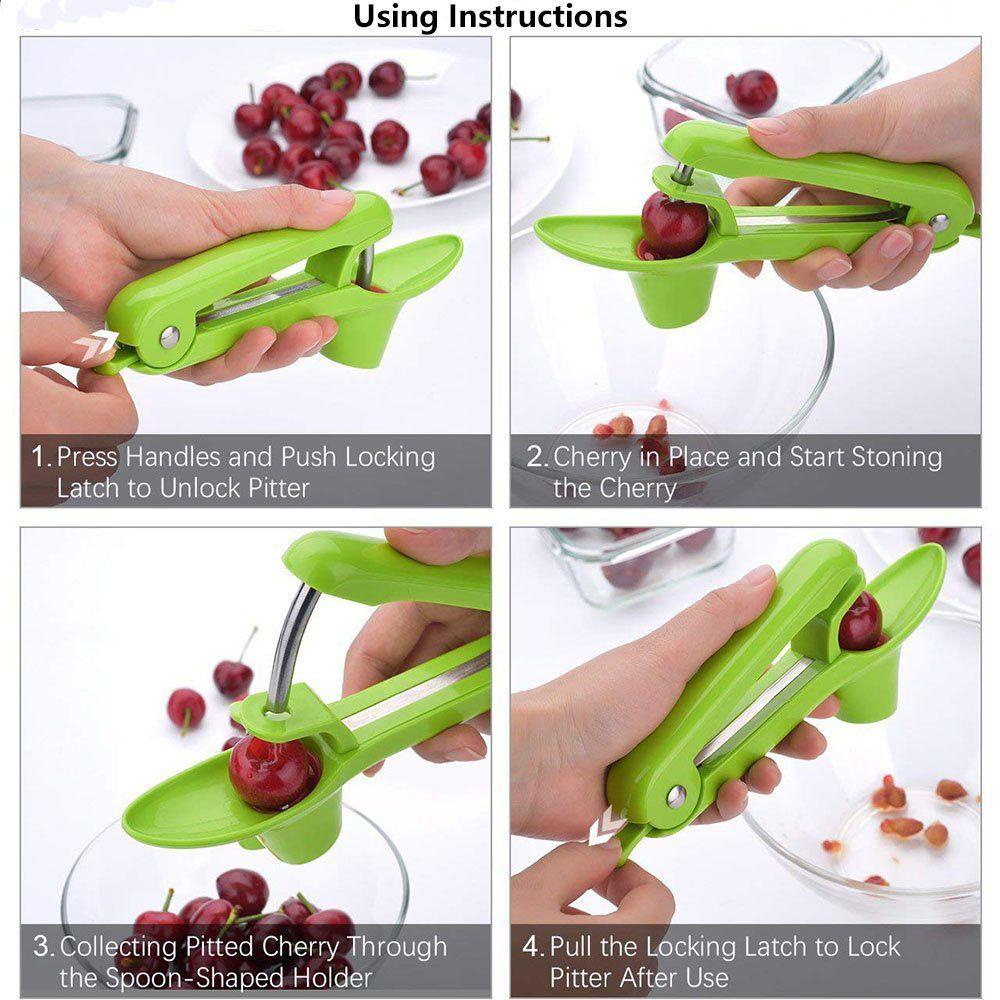 Using Instructions

1. Press Handles and Push Locking Latch to Unlock Pitter

2. Cherry in Place and Start Stoning the Cherry

3. Collecting Pitted Cherry Through the Spoon-Shaped Holder

4. Pull the Locking Latch to Lock Pitter After Use