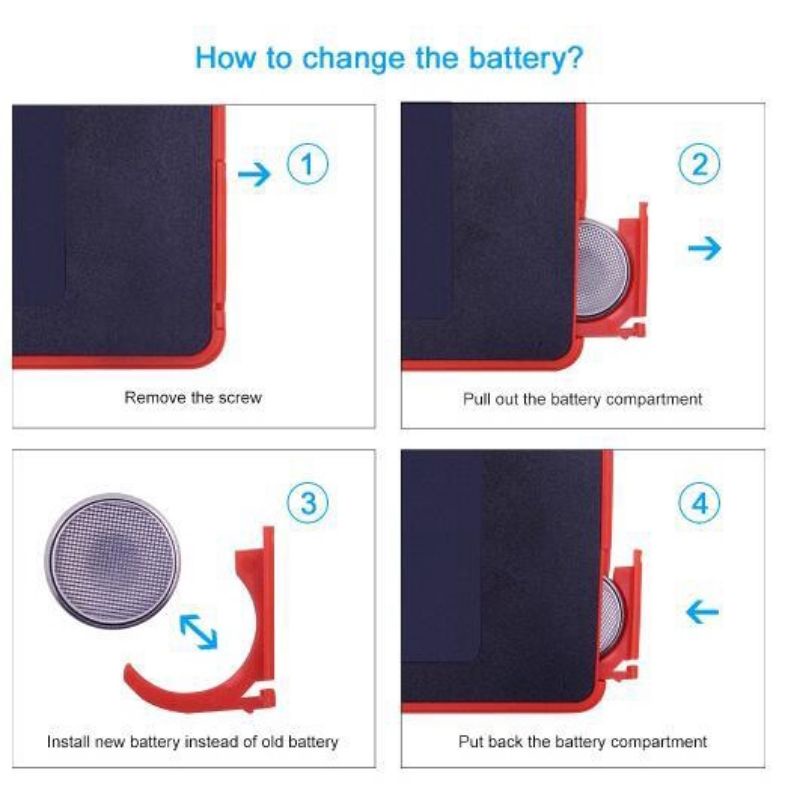 How to change the battery?

1

Remove the screw

2

Pull out the battery compartment

3

Install new battery instead of old battery

4

Put back the battery compartment