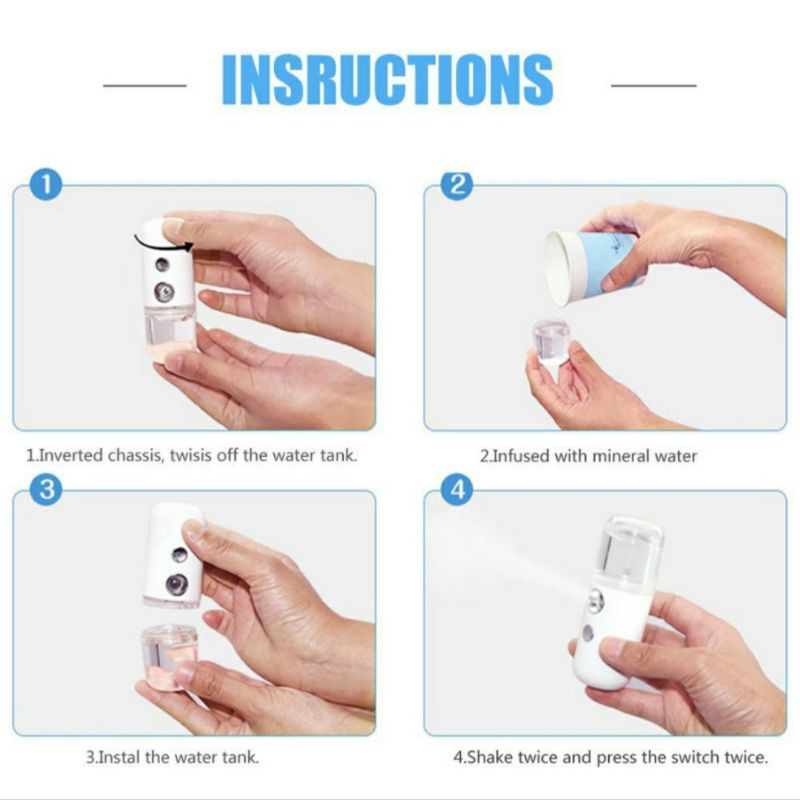 INSRUCTIONS

1

1.Inverted chassis, twisis off the water tank.

2

2.Infused with mineral water

3

3.Instal the water tank.

4

4.Shake twice and press the switch twice.