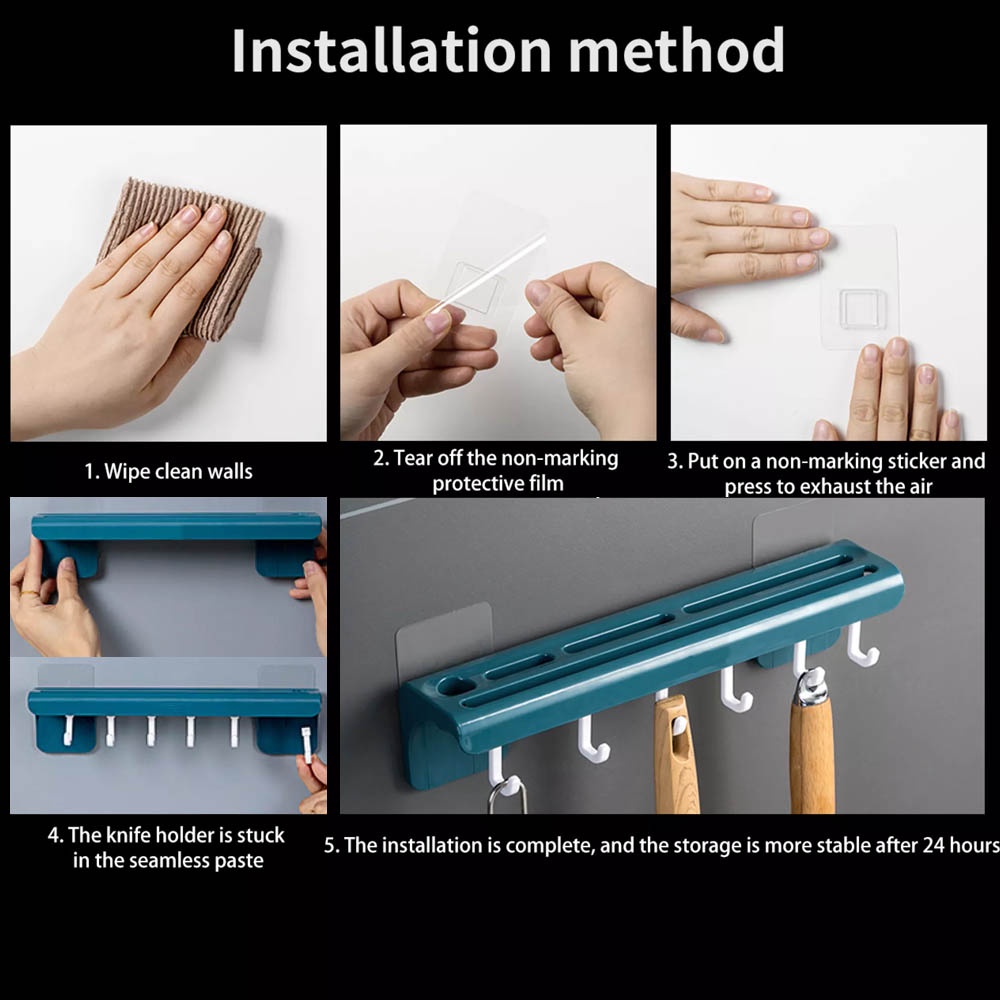 Installation method

1. Wipe clean walls

2. Tear off the non-marking protective film

3. Put on a non-marking sticker and press to exhaust the air

4. The knife holder is stuck in the seamless paste

5. The installation is complete, and the storage is more stable after 24 hours