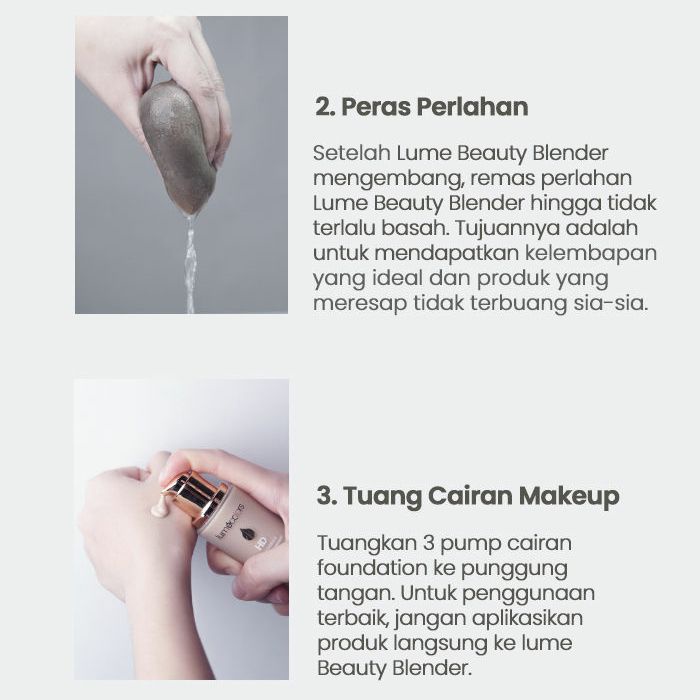 2. Peras Perlahan

Setelah Lume Beauty Blender mengembang, remas perlahan Lume Beauty Blender hingga tidak terlalu basah. Tujuannya adalah untuk mendapatkan kelembapan yang ideal dan produk yang meresap tidak terbuang sia-sia.

lumecolors
HD

3. Tuang Cairan Makeup

Tuangkan 3 pump cairan foundation ke punggung tangan. Untuk penggunaan terbaik, jangan aplikasikan produk langsung ke lume Beauty Blender.