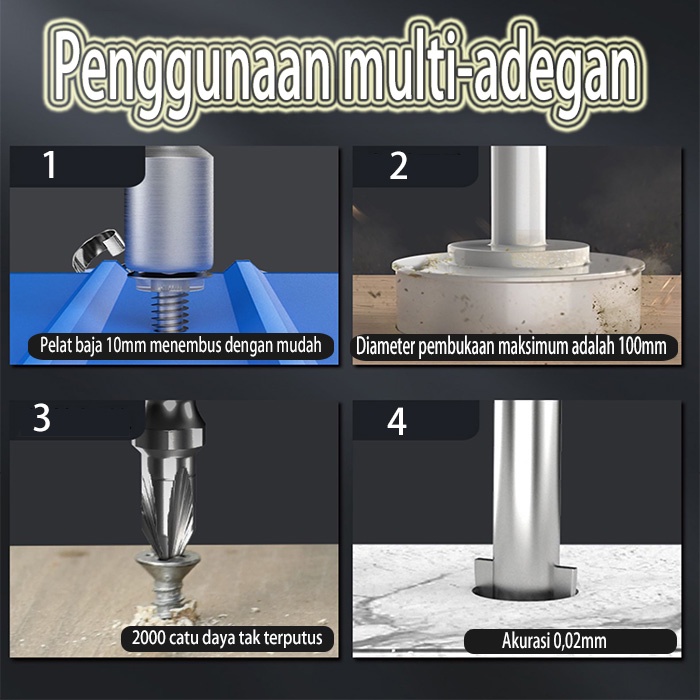 Penggunaan multi-adegan

1

Pelat baja 10mm menembus dengan mudah

2

Diameter pembukaan maksimum adalah 100mm

3

2000 catu daya tak terputus

4

Akurasi 0,02mm