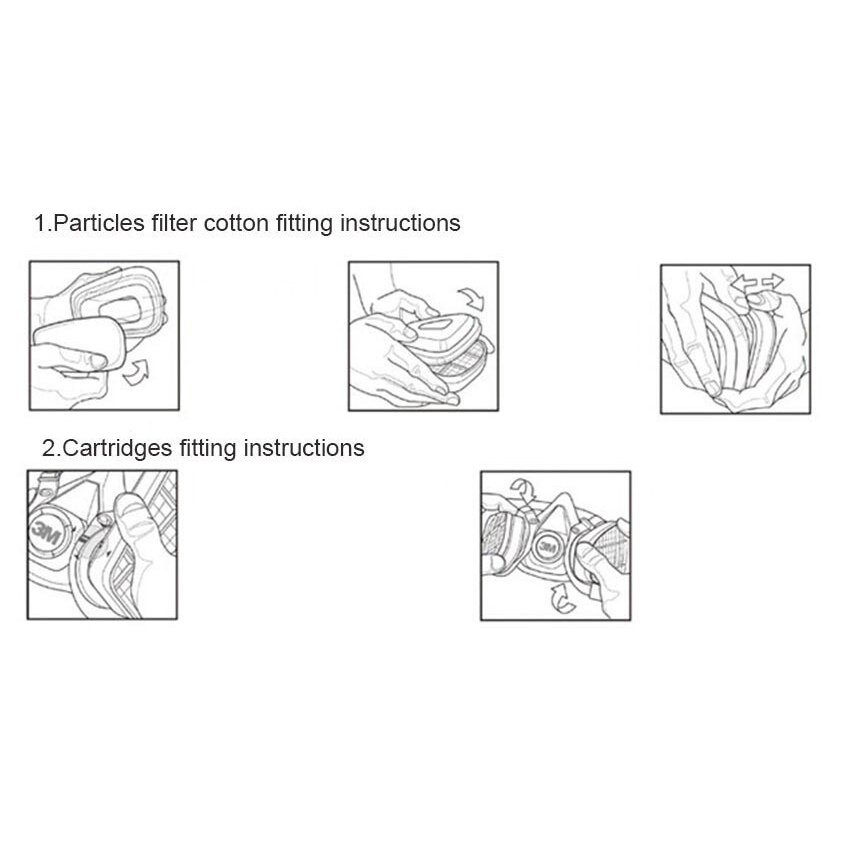 1.Particles filter cotton fitting instructions

2.Cartridges fitting instructions

3M

3M