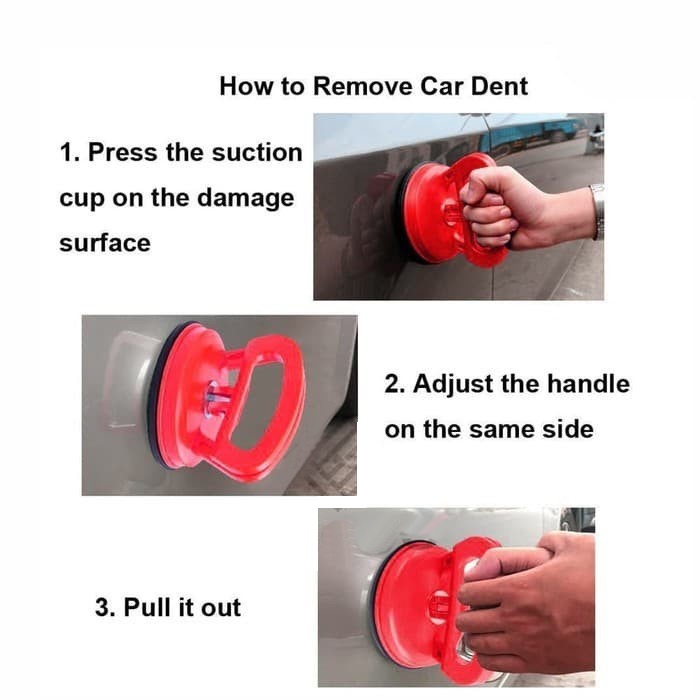 How to Remove Car Dent

1. Press the suction cup on the damage surface

2. Adjust the handle on the same side

3. Pull it out