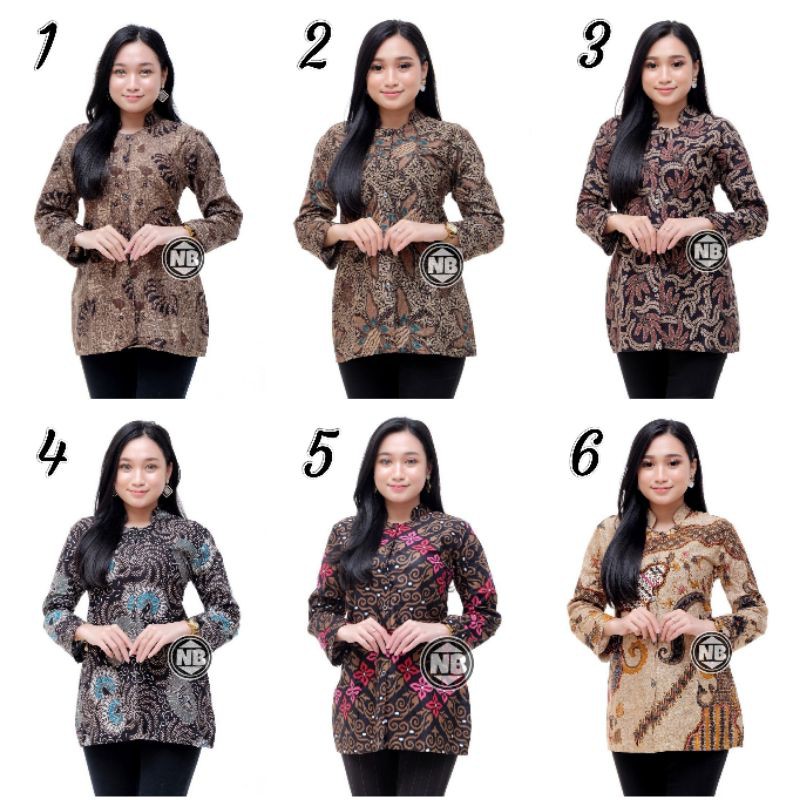 1
NB
2
NB
3
NB
4
NB
5
NB
6
NB