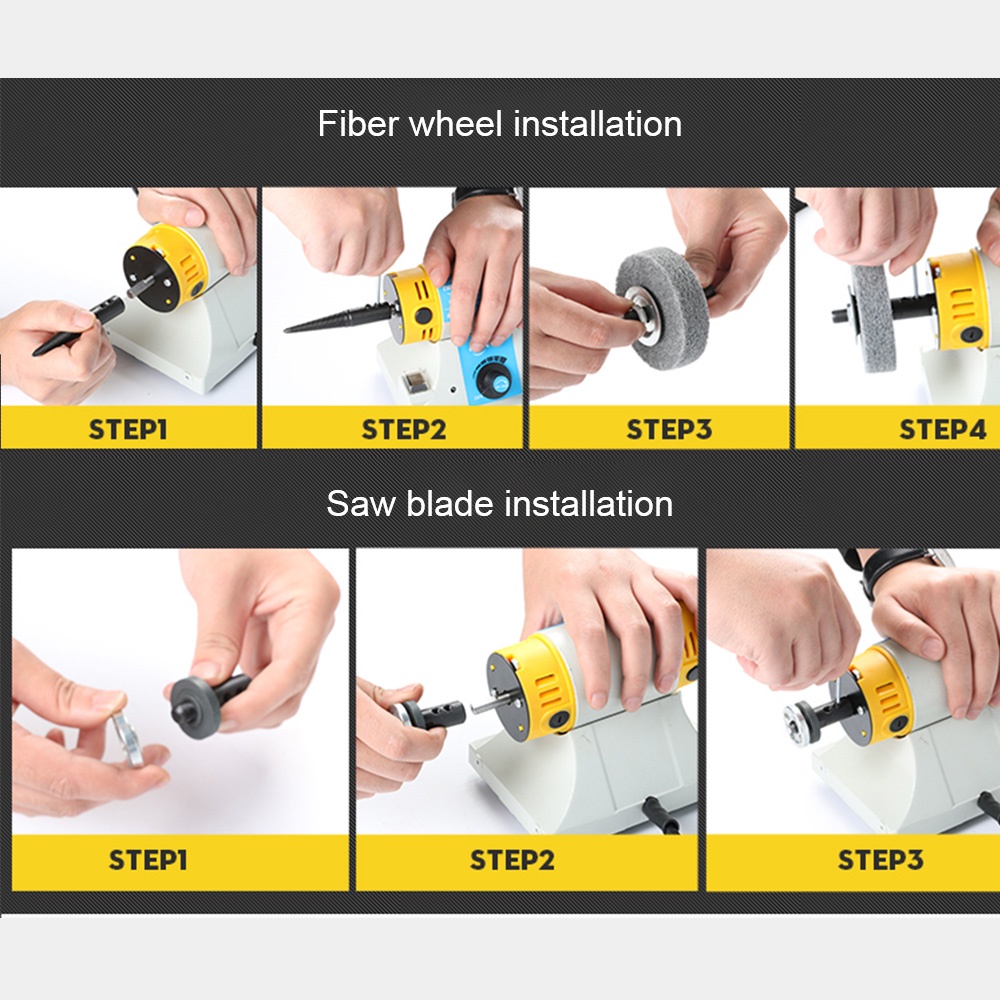 Fiber wheel installation

STEP1

STEP2

STEP3

STEP4

Saw blade installation

STEP1

STEP2

STEP3