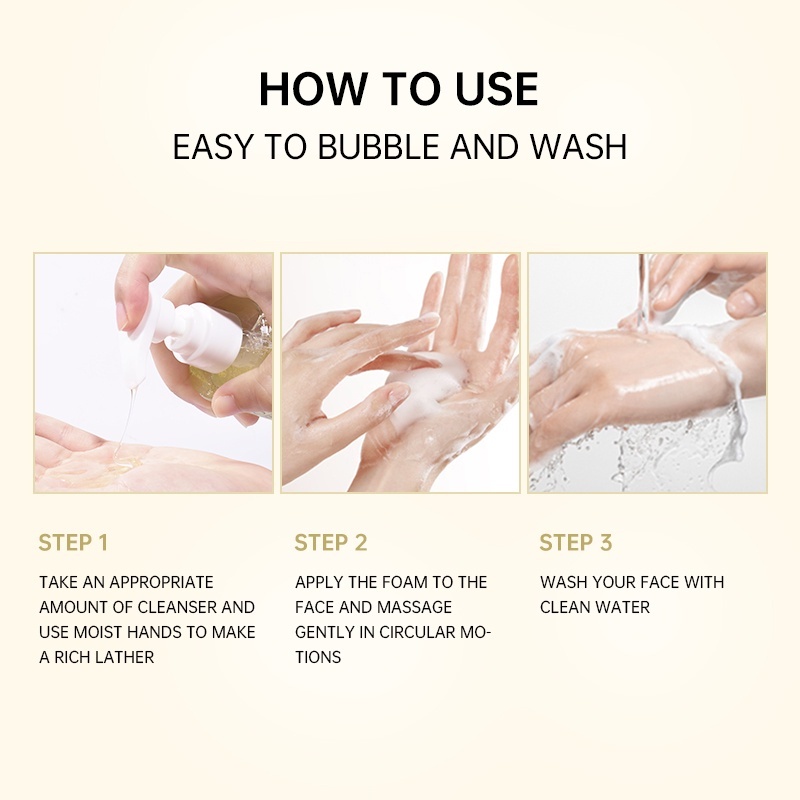 HOW TO USE

EASY TO BUBBLE AND WASH

STEP 1

TAKE AN APPROPRIATE AMOUNT OF CLEANSER AND USE MOIST HANDS TO MAKE A RICH LATHER

STEP 2

APPLY THE FOAM TO THE FACE AND MASSAGE GENTLY IN CIRCULAR MOTIONS

STEP 3

WASH YOUR FACE WITH CLEAN WATER