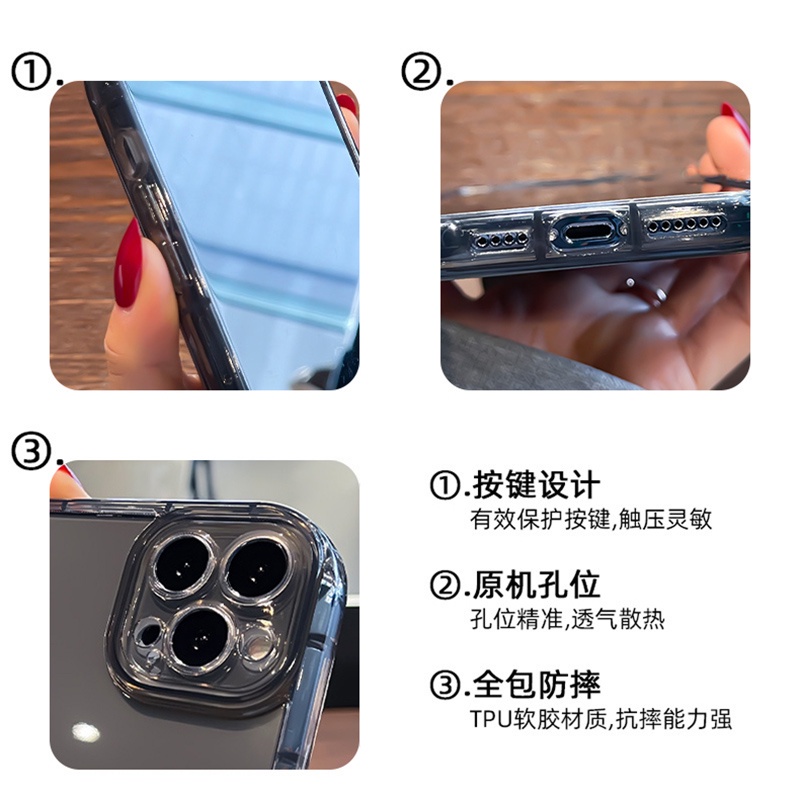 ①.

②.

③.

①.按键设计
有效保护按键,触压灵敏

②.原机孔位
孔位精准,透气散热

③.全包防摔
TPU软胶材质,抗摔能力强