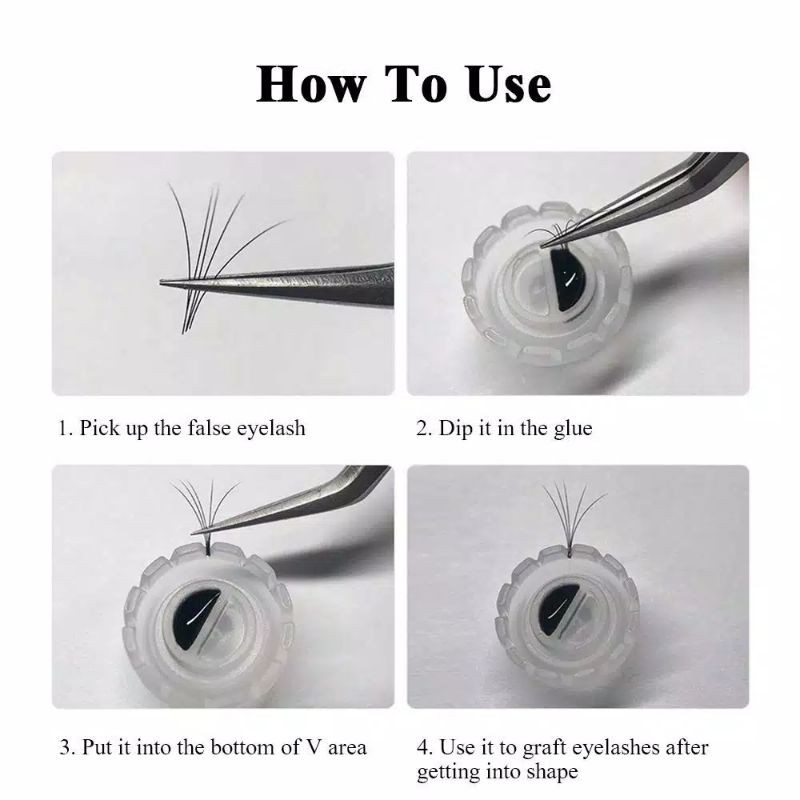 How To Use

1. Pick up the false eyelash

2. Dip it in the glue

3. Put it into the bottom of V area

4. Use it to graft eyelashes after getting into shape