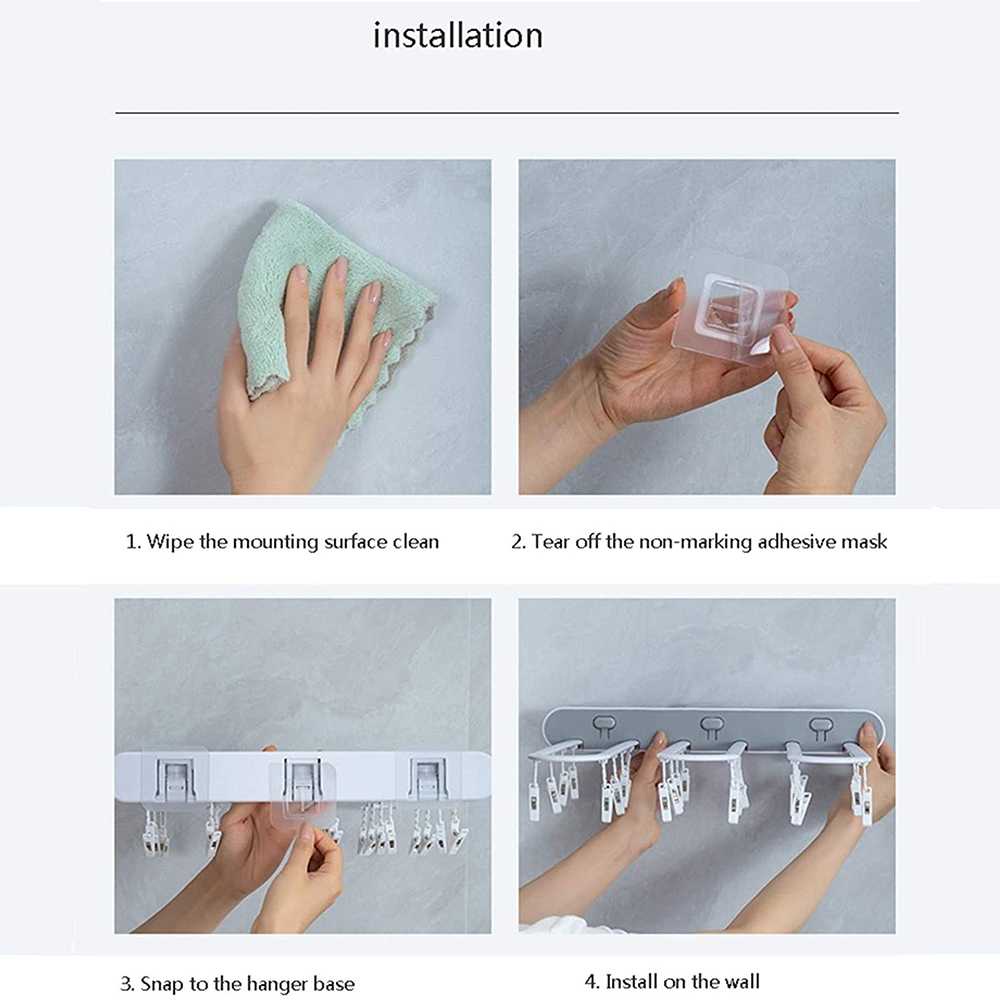 installation

1. Wipe the mounting surface clean

2. Tear off the non-marking adhesive mask

3. Snap to the hanger base

4. Install on the wall