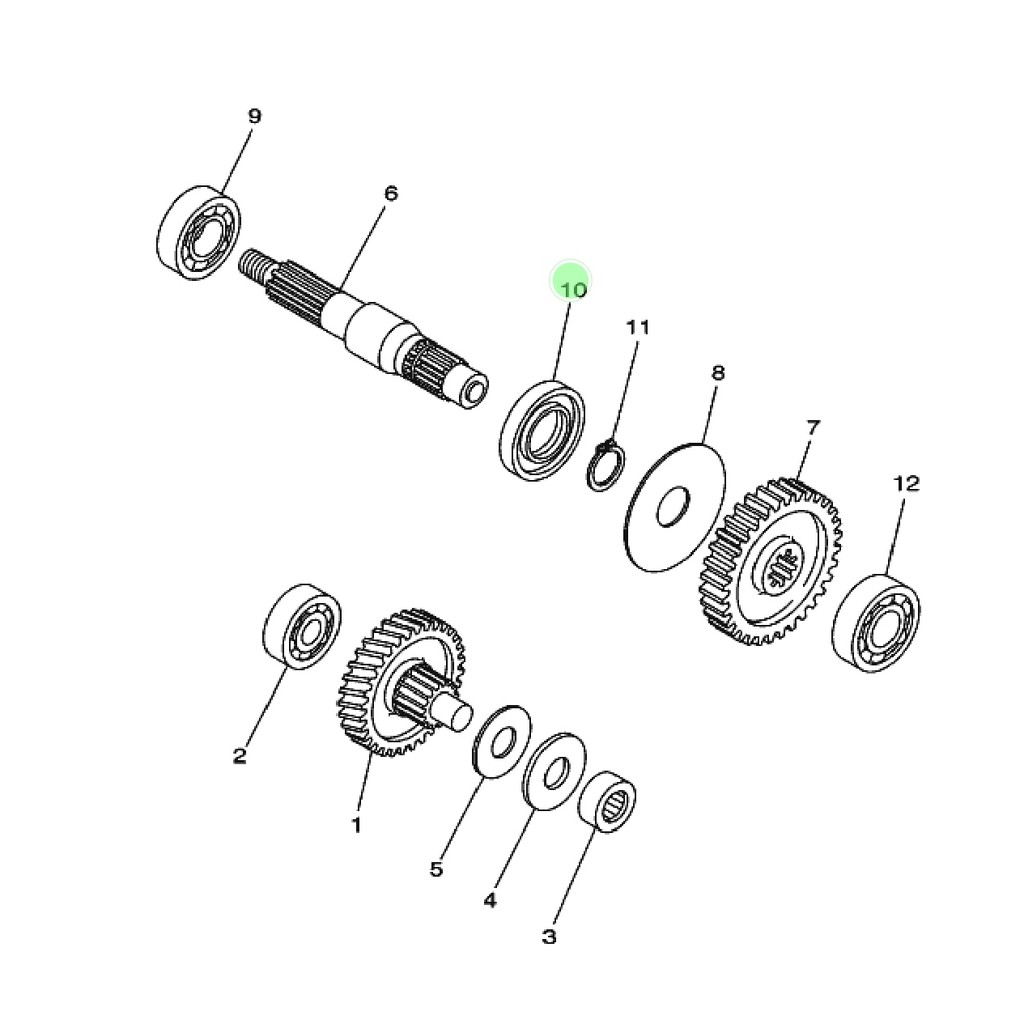 9
6
10
11
8
7
12
2
1
5
4
3