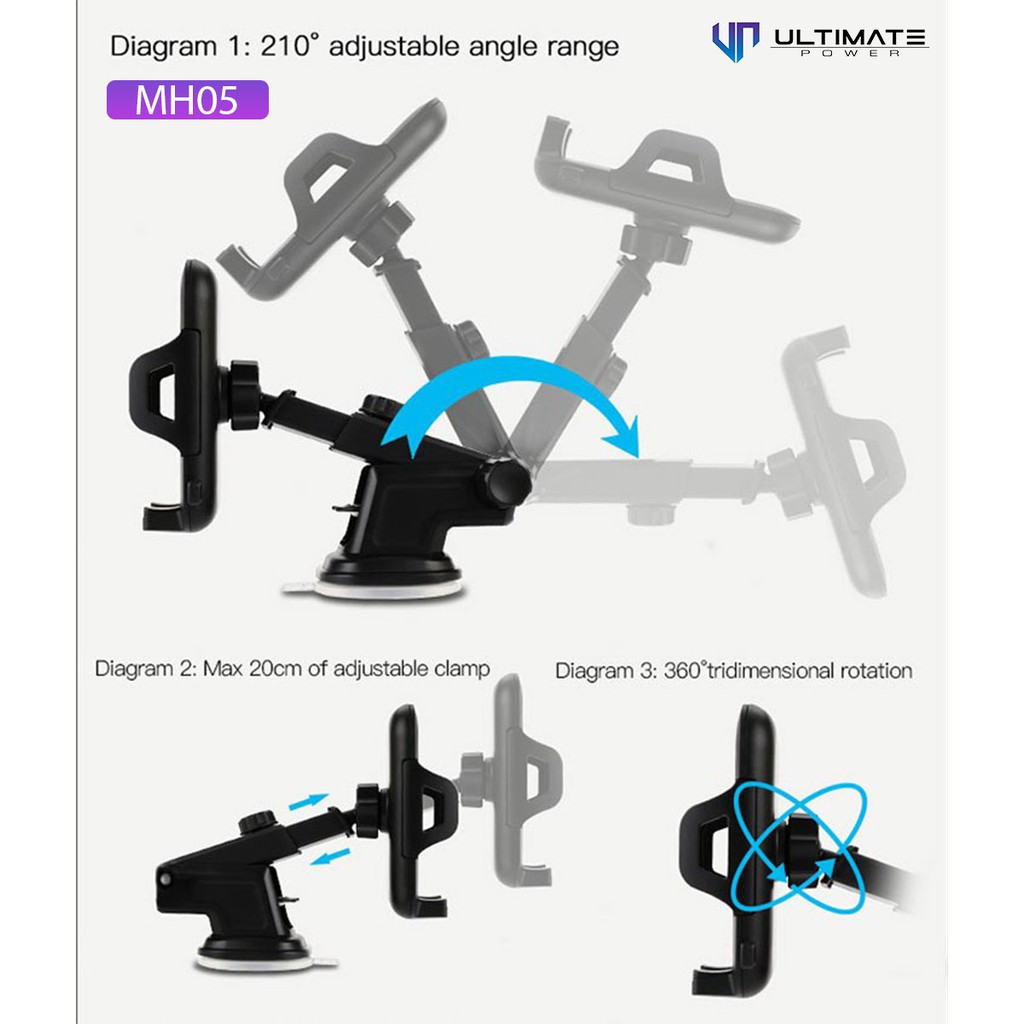 Diagram 1: 210° adjustable angle range

ULTIMATE POWER

MH05

Diagram 2: Max 20cm of adjustable clamp

Diagram 3: 360°tridimensional rotation