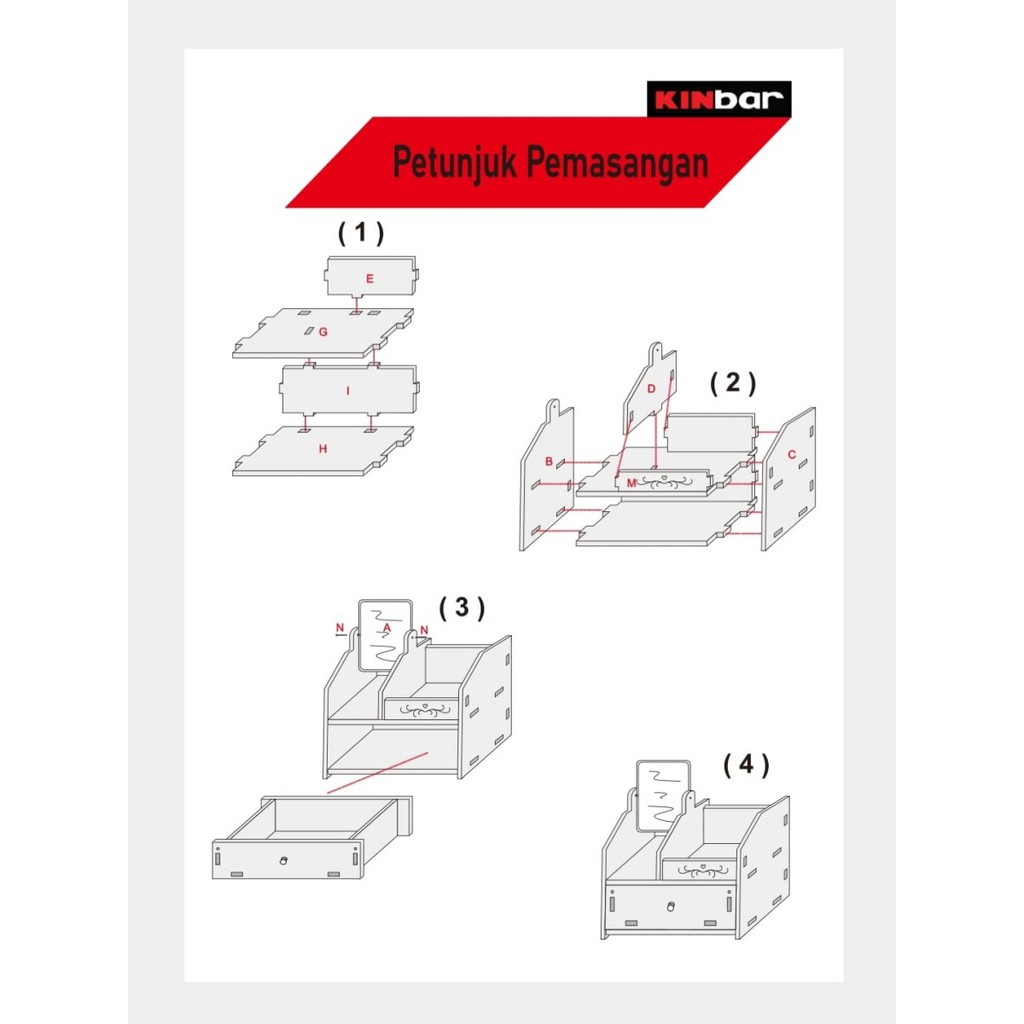 KINbar

Petunjuk Pemasangan

( 1 )

E

G

I

H

( 2 )

D

B

C

M

( 3 )

N

A

N

( 4 )