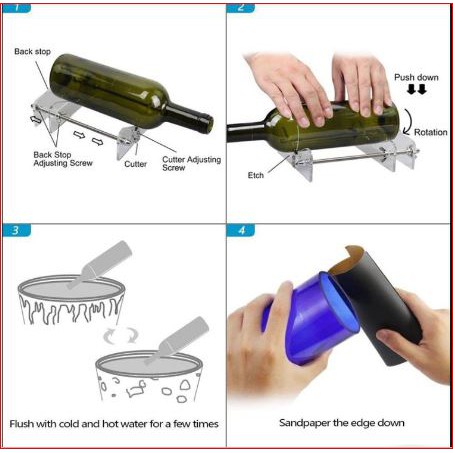 1

Back stop

Back Stop Adjusting Screw

Cutter

Cutter Adjusting Screw

2

Push down

Rotation

Etch

3

Flush with cold and hot water for a few times

4

Sandpaper the edge down